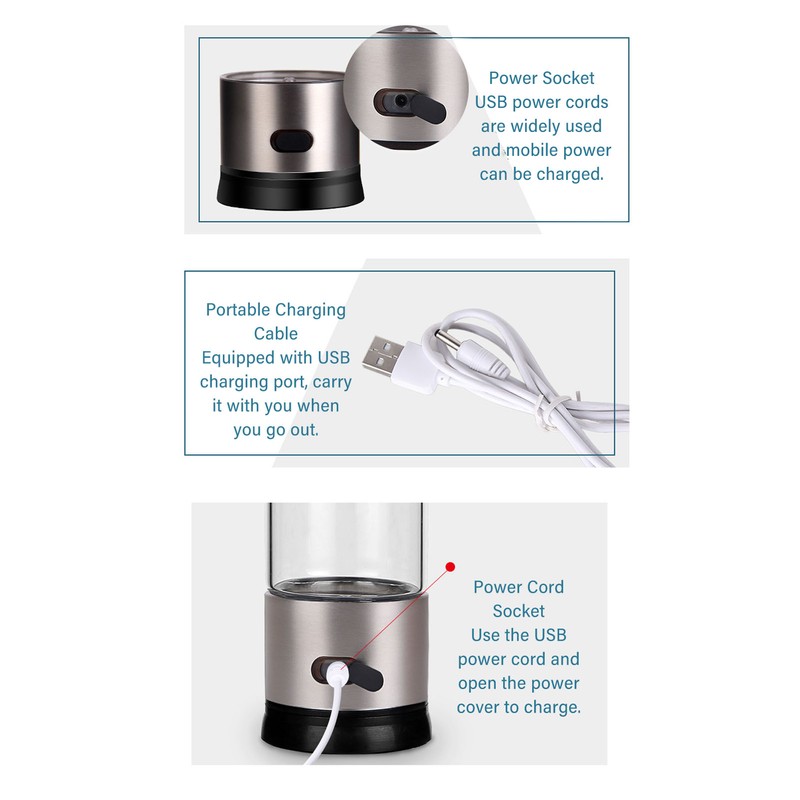 Power Socket
USB power cords are widely used and mobile power can be charged.

Portable Charging Cable
Equipped with USB charging port, carry it with you when you go out.

Power Cord Socket
Use the USB power cord and open the power cover to charge.