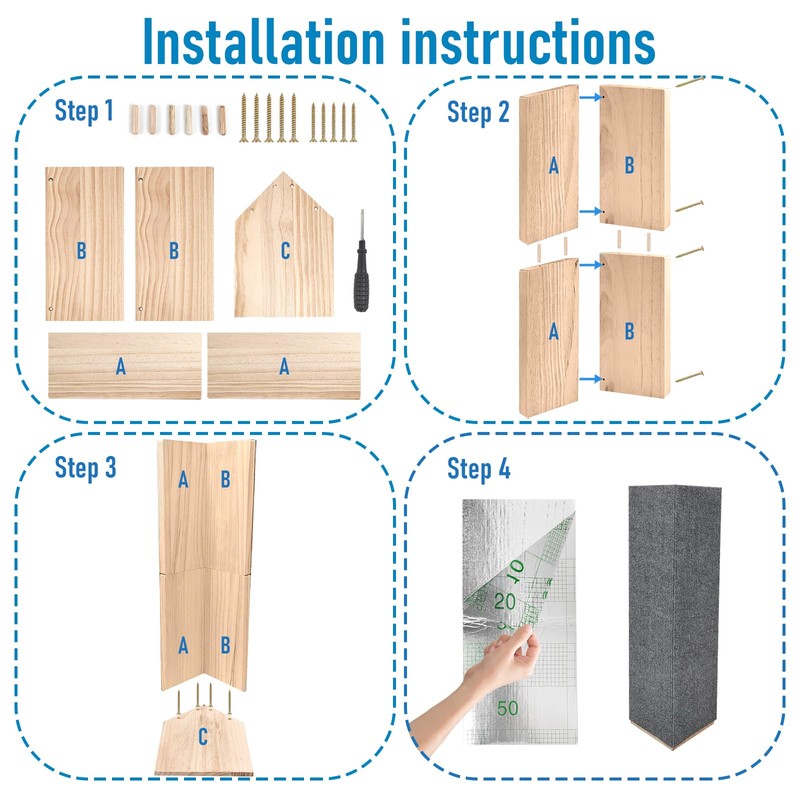 Installation instructions

Step 1

B B C

A A

Step 2

A B

A B

Step 3

A B

A B

C

Step 4

10
20
50