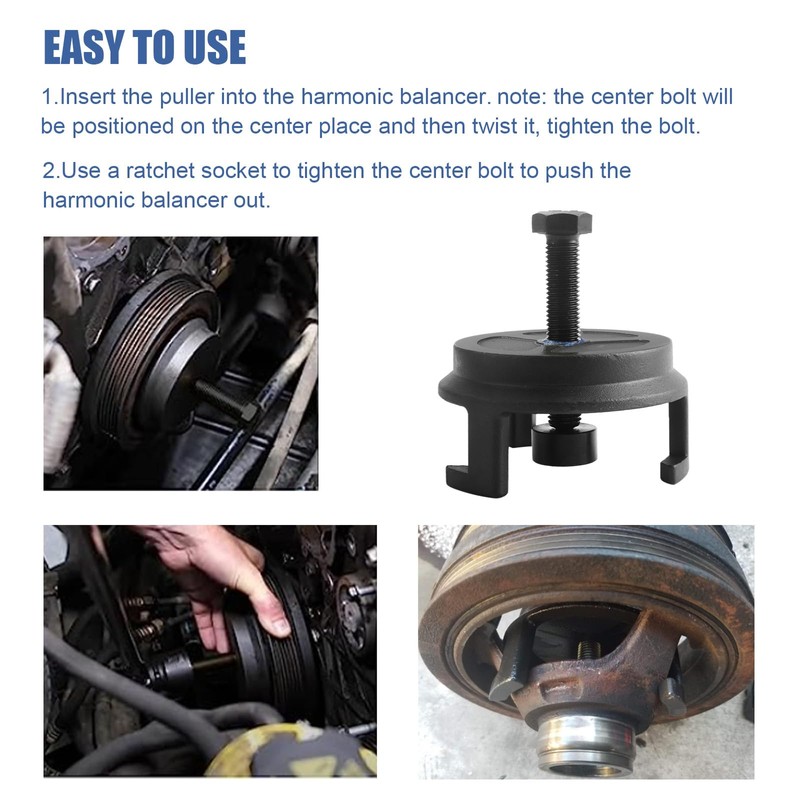 EASY TO USE

1.Insert the puller into the harmonic balancer. note: the center bolt will be positioned on the center place and then twist it, tighten the bolt.

2.Use a ratchet socket to tighten the center bolt to push the harmonic balancer out.