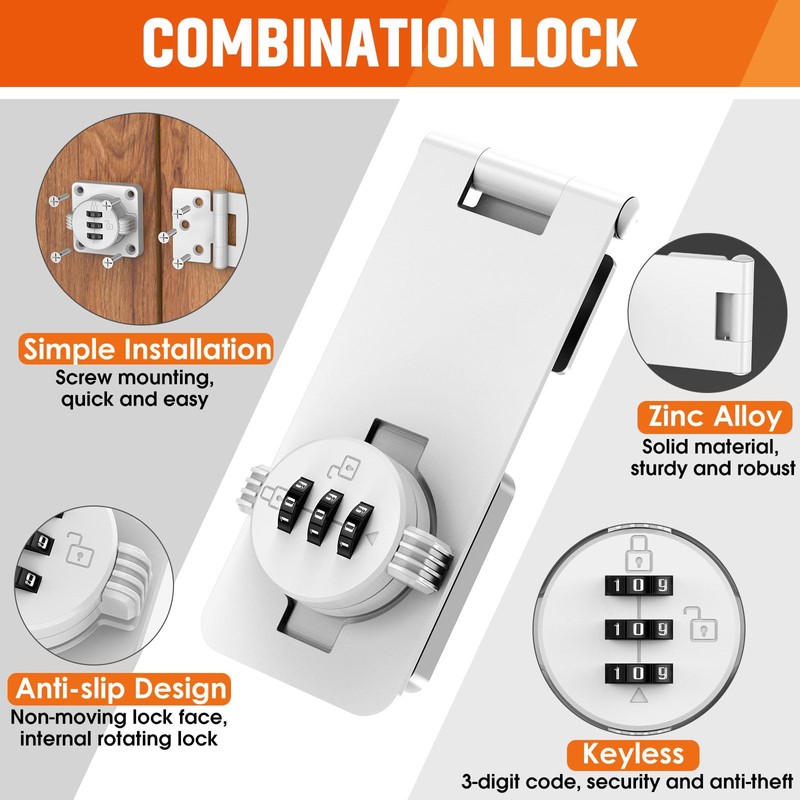 COMBINATION LOCK

Simple Installation
Screw mounting, quick and easy

Zinc Alloy
Solid material, sturdy and robust

Anti-slip Design
Non-moving lock face, internal rotating lock

1 0 9
1 0 9
1 0 9

Keyless
3-digit code, security and anti-theft