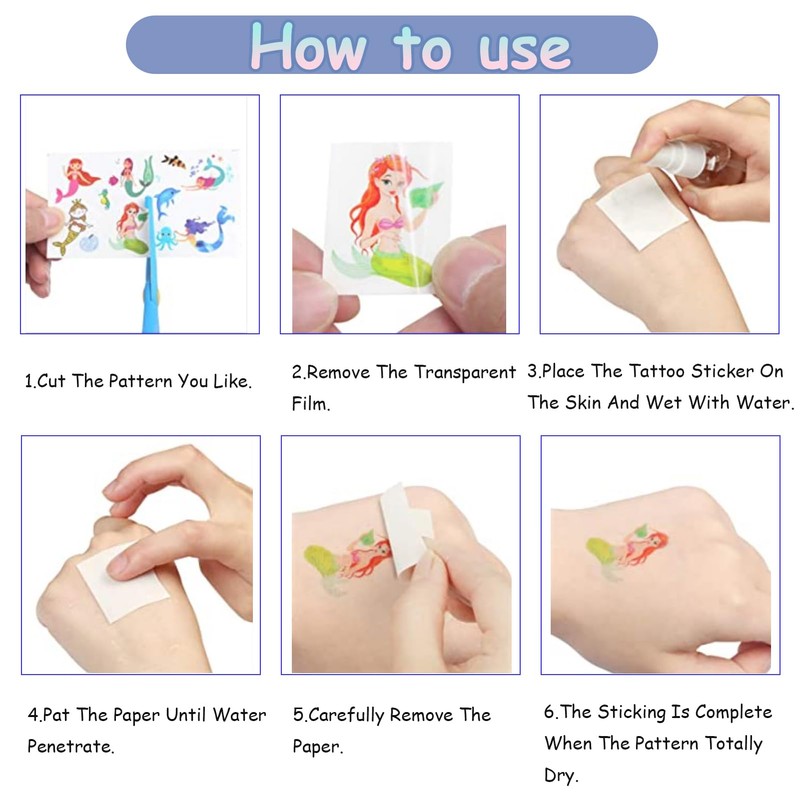 How to use

1.Cut The Pattern You Like.

2.Remove The Transparent Film.

3.Place The Tattoo Sticker On The Skin And Wet With Water.

4.Pat The Paper Until Water Penetrate.

5.Carefully Remove The Paper.

6.The Sticking Is Complete When The Pattern Totally Dry.