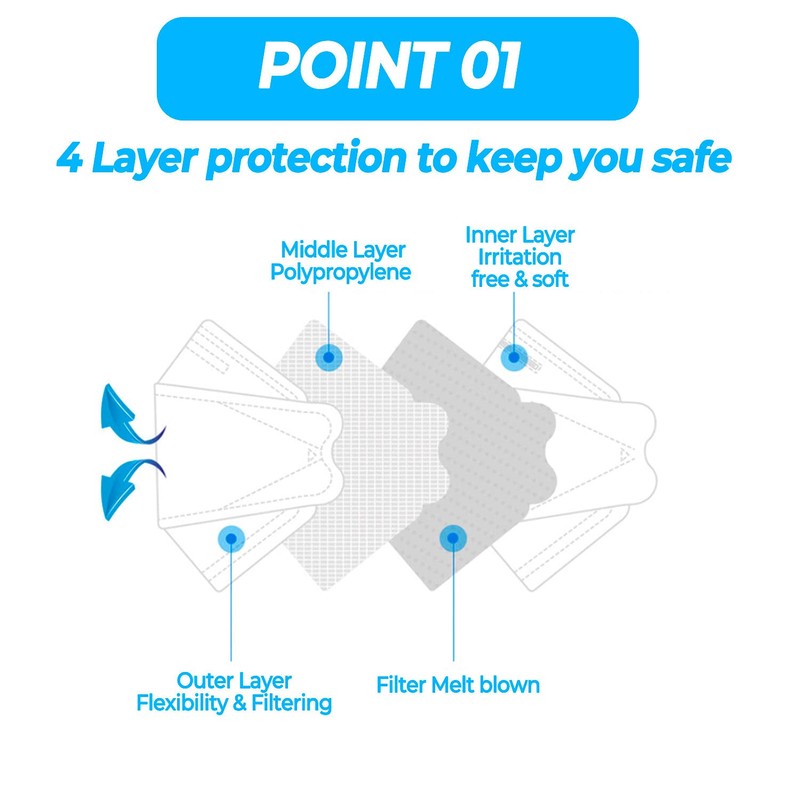 POINT 01

4 Layer protection to keep you safe

Middle Layer
Polypropylene

Inner Layer
Irritation
free & soft

Outer Layer
Flexibility & Filtering

Filter Melt blown