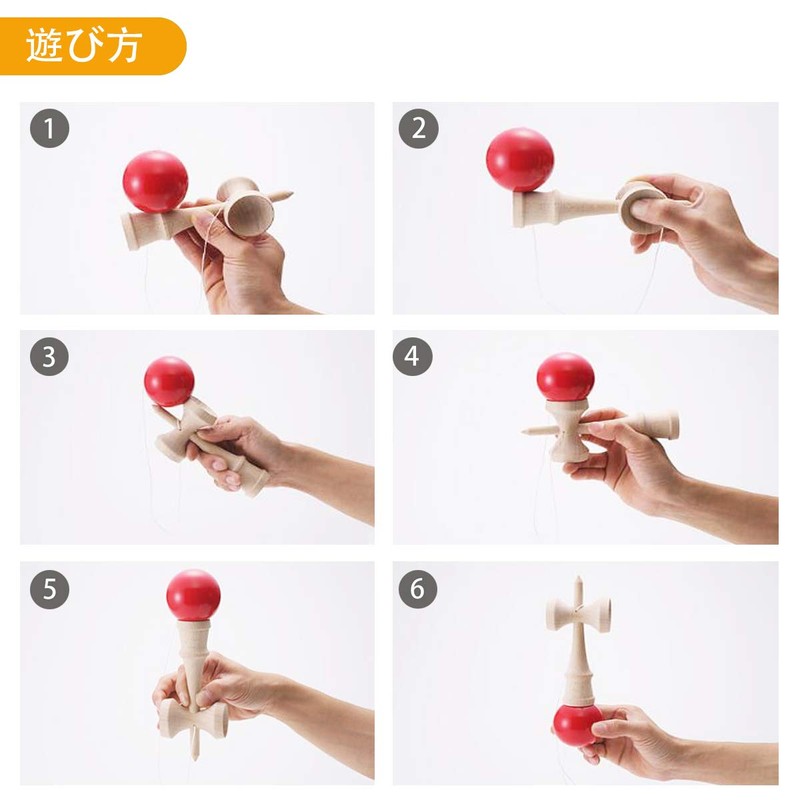 遊び方

1

2

3

4

5

6