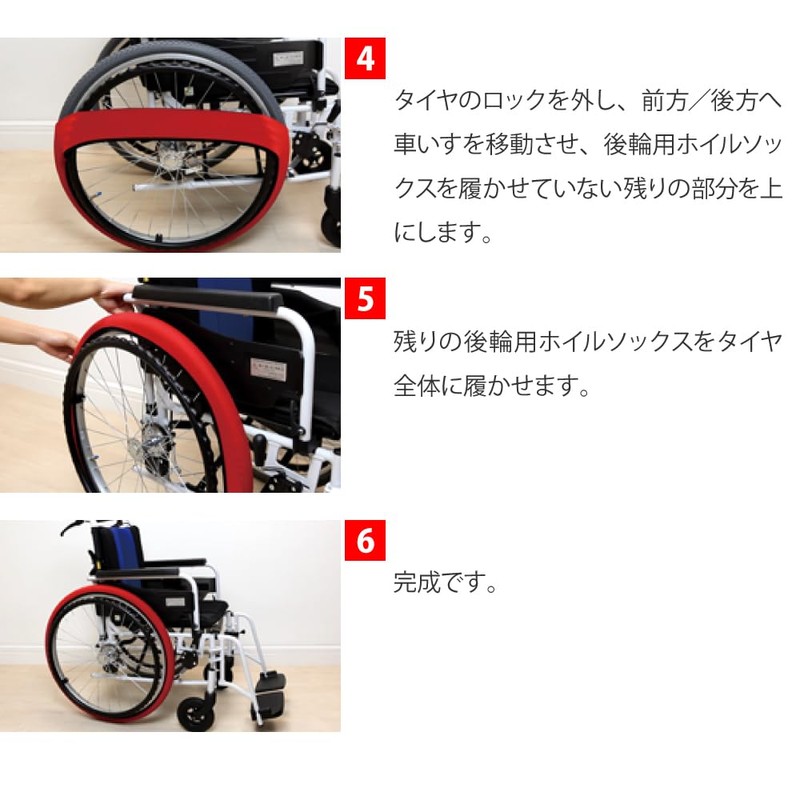 4

タイヤのロックを外し、前方／後方へ車いすを移動させ、後輪用ホイルソックスを履かせていない残りの部分を上にします。

5

残りの後輪用ホイルソックスをタイヤ全体に履かせます。

6

完成です。