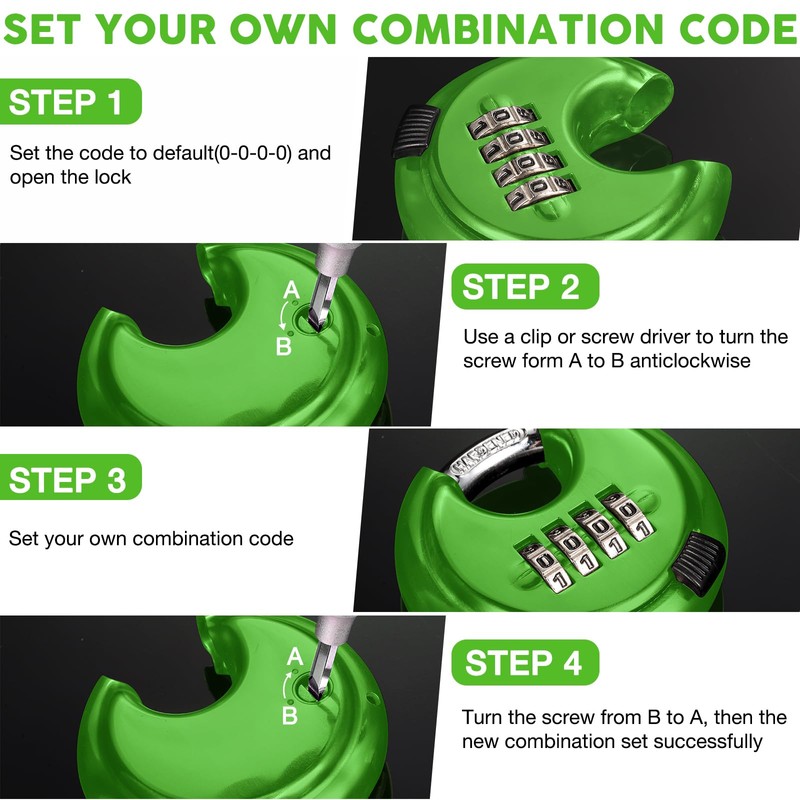 SET YOUR OWN COMBINATION CODE

STEP 1

Set the code to default(0-0-0-0) and open the lock

A

B

STEP 2

Use a clip or screw driver to turn the screw form A to B anticlockwise

STEP 3

Set your own combination code

A

B

STEP 4

Turn the screw from B to A, then the new combination set successfully