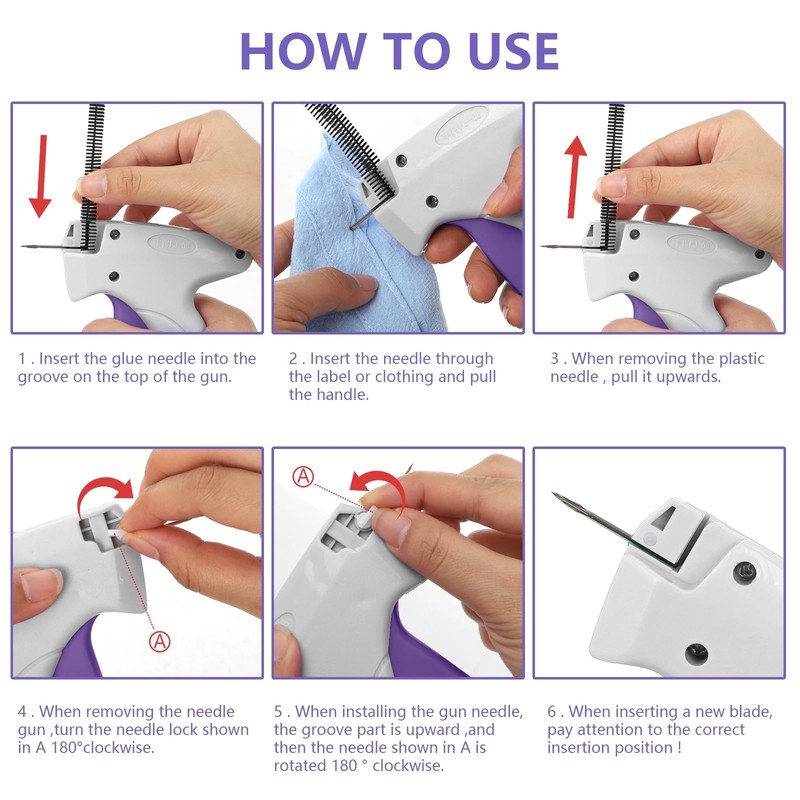 HOW TO USE

1 . Insert the glue needle into the groove on the top of the gun.

2 . Insert the needle through the label or clothing and pull the handle.

3 . When removing the plastic needle , pull it upwards.

A

A

4 . When removing the needle gun ,turn the needle lock shown in A 180°clockwise.

5 . When installing the gun needle, the groove part is upward ,and then the needle shown in A is rotated 180 ° clockwise.

6 . When inserting a new blade, pay attention to the correct insertion position !