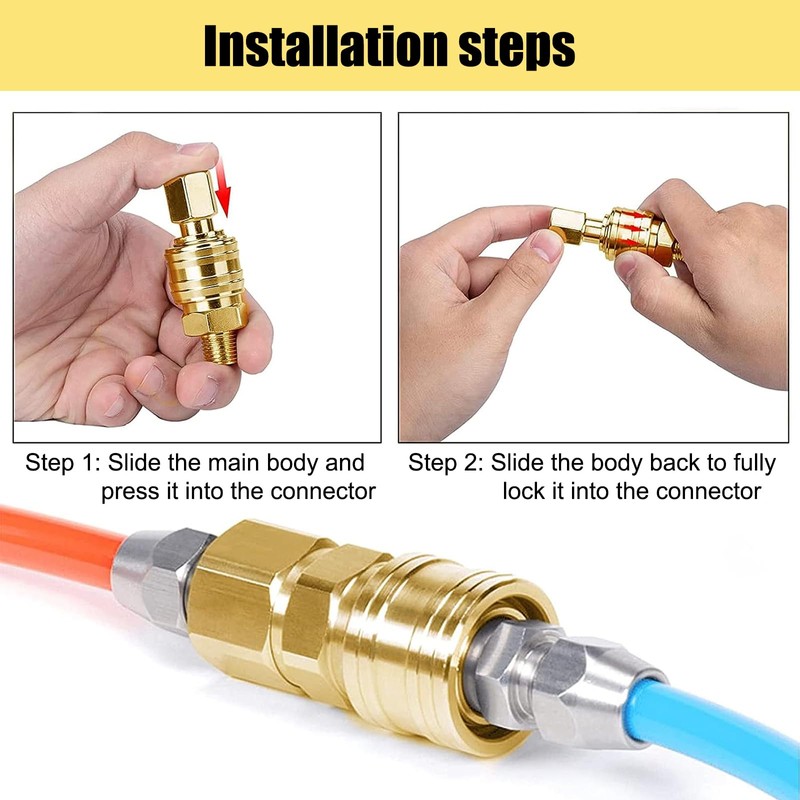 Installation steps

Step 1: Slide the main body and press it into the connector

Step 2: Slide the body back to fully lock it into the connector