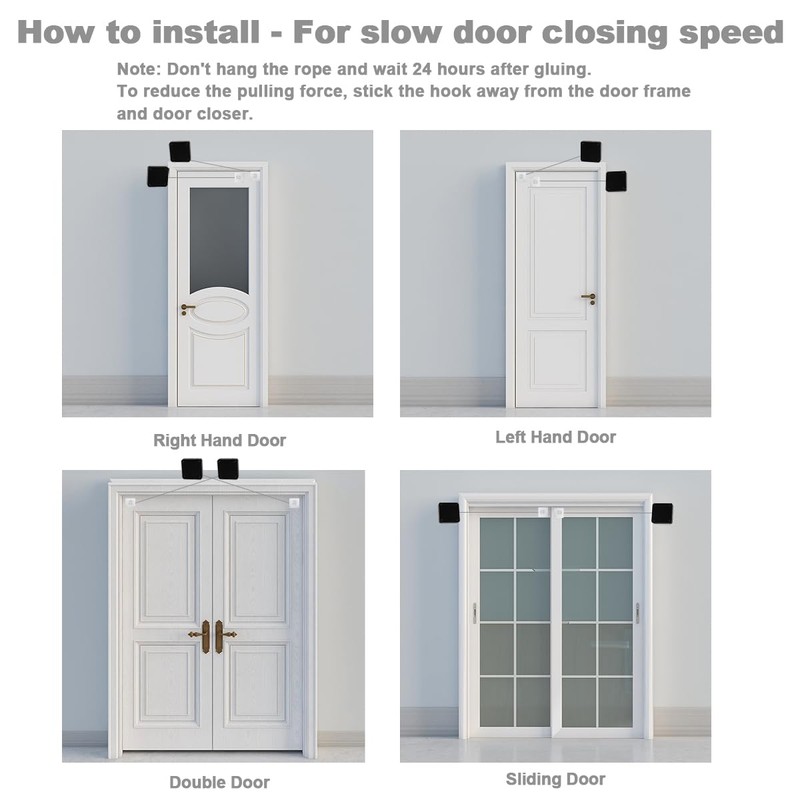 How to install - For slow door closing speed

Note: Don't hang the rope and wait 24 hours after gluing.
To reduce the pulling force, stick the hook away from the door frame and door closer.

Right Hand Door

Left Hand Door

Double Door

Sliding Door