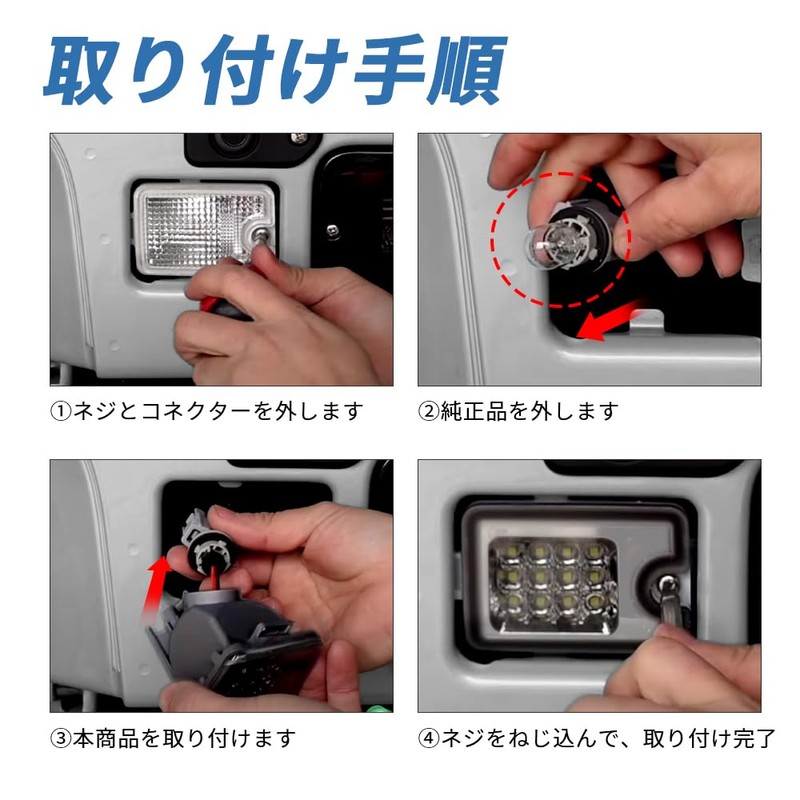 取り付け手順

①ネジとコネクターを外します

②純正品を外します

③本商品を取り付けます

④ネジをねじ込んで、取り付け完了