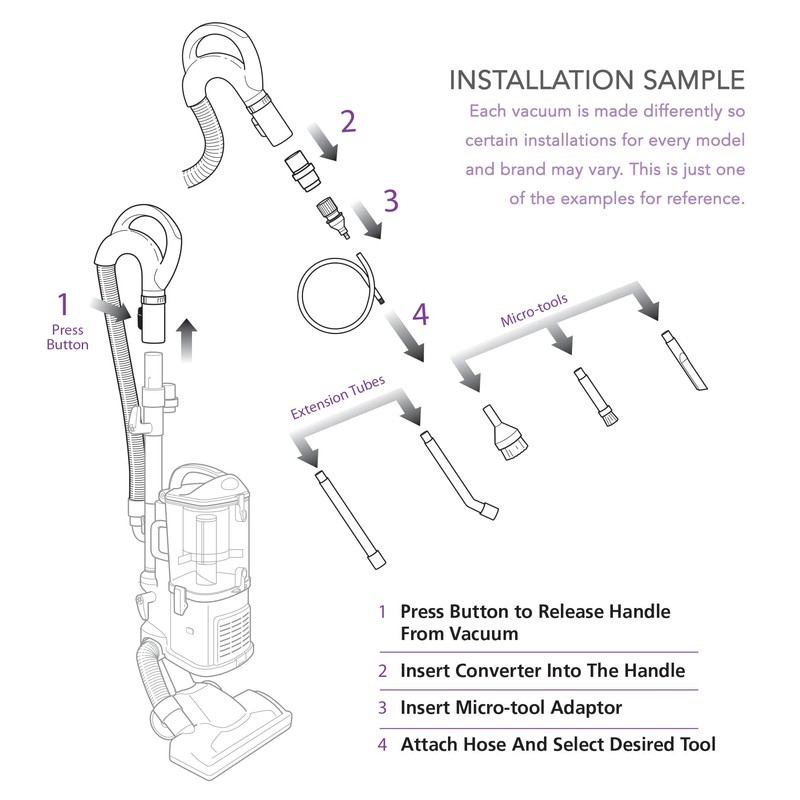 INSTALLATION SAMPLE

Each vacuum is made differently so certain installations for every model and brand may vary. This is just one of the examples for reference.

2

3

1
Press Button

4

Micro-tools

Extension Tubes

1 Press Button to Release Handle From Vacuum

2 Insert Converter Into The Handle

3 Insert Micro-tool Adaptor

4 Attach Hose And Select Desired Tool