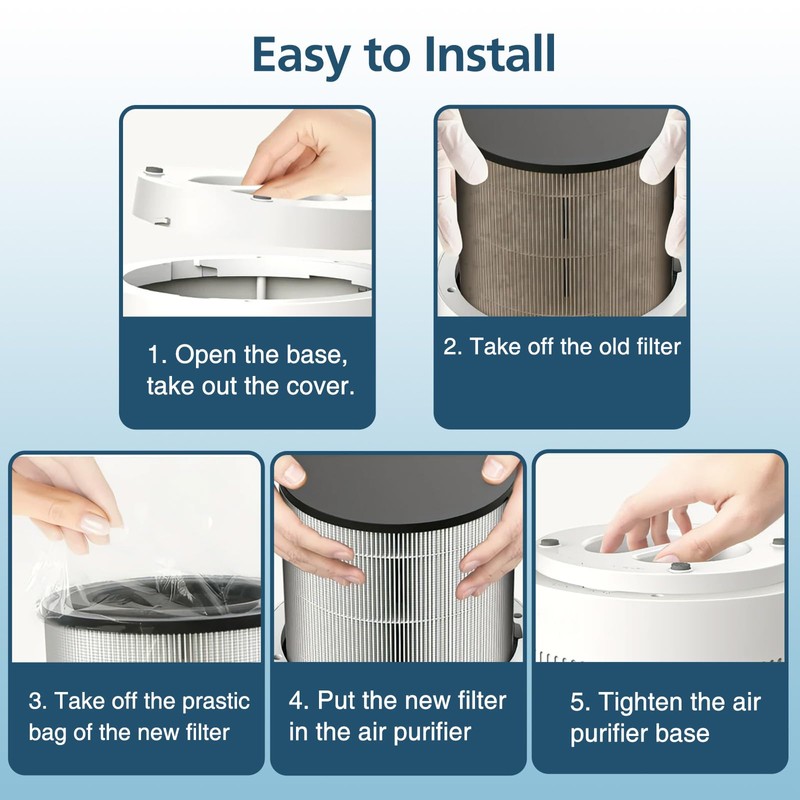 Easy to Install

1. Open the base, take out the cover.

2. Take off the old filter

3. Take off the prastic bag of the new filter

4. Put the new filter in the air purifier

5. Tighten the air purifier base