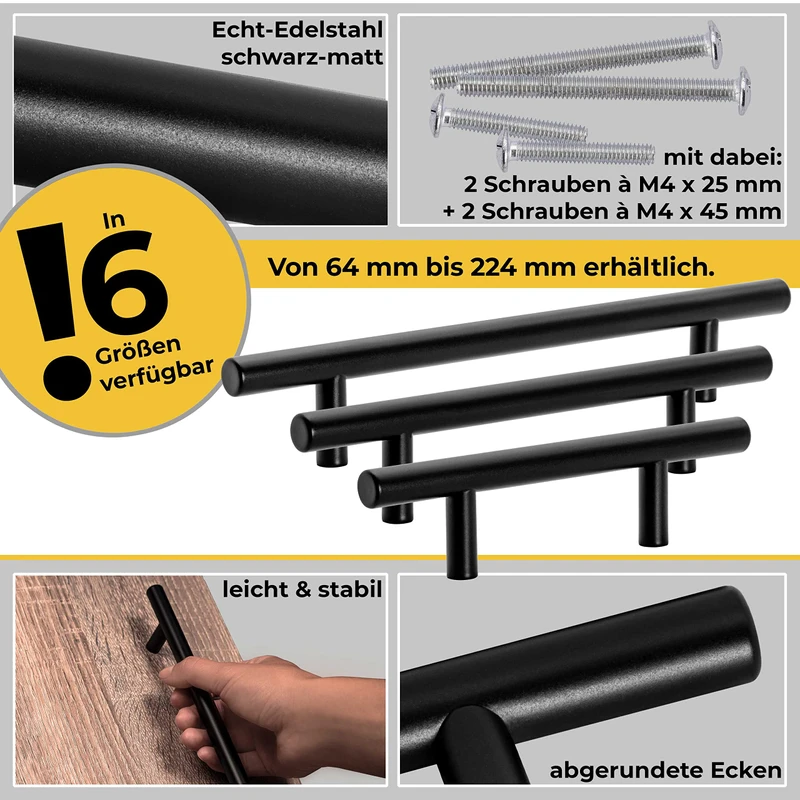 Echt-Edelstahl schwarz-matt

mit dabei:
2 Schrauben à M4 x 25 mm
+ 2 Schrauben à M4 x 45 mm

! In 6 Größen verfügbar

Von 64 mm bis 224 mm erhältlich.

leicht & stabil

abgerundete Ecken