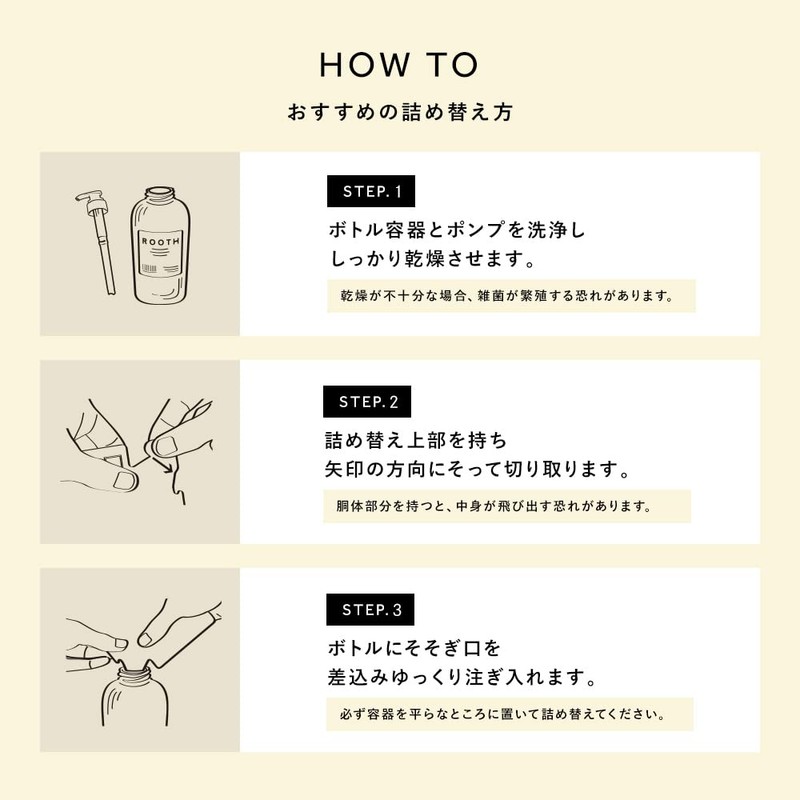 HOW TO

おすすめの詰め替え方

ROOTH

STEP. 1

ボトル容器とポンプを洗浄し
しっかり乾燥させます。

乾燥が不十分な場合、雑菌が繁殖する恐れがあります。

STEP. 2

詰め替え上部を持ち
矢印の方向にそって切り取ります。

胴体部分を持つと、中身が飛び出す恐れがあります。

STEP. 3

ボトルにそそぎ口を
差込みゆっくり注ぎ入れます。

必ず容器を平らなところに置いて詰め替えてください。