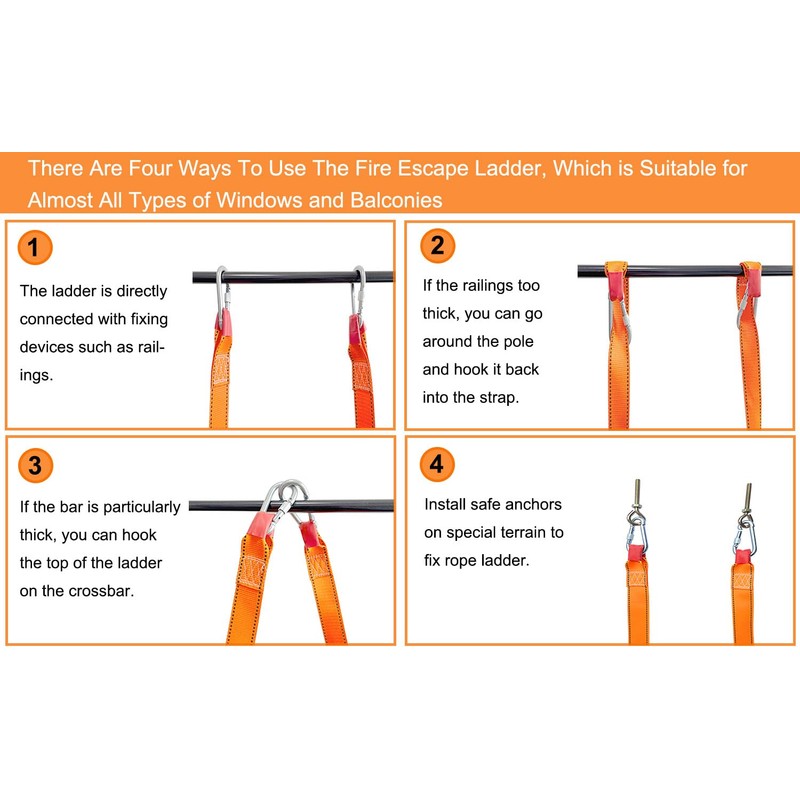 There Are Four Ways To Use The Fire Escape Ladder, Which is Suitable for Almost All Types of Windows and Balconies

1

The ladder is directly connected with fixing devices such as railings.

2

If the railings too thick, you can go around the pole and hook it back into the strap.

3

If the bar is particularly thick, you can hook the top of the ladder on the crossbar.

4

Install safe anchors on special terrain to fix rope ladder.