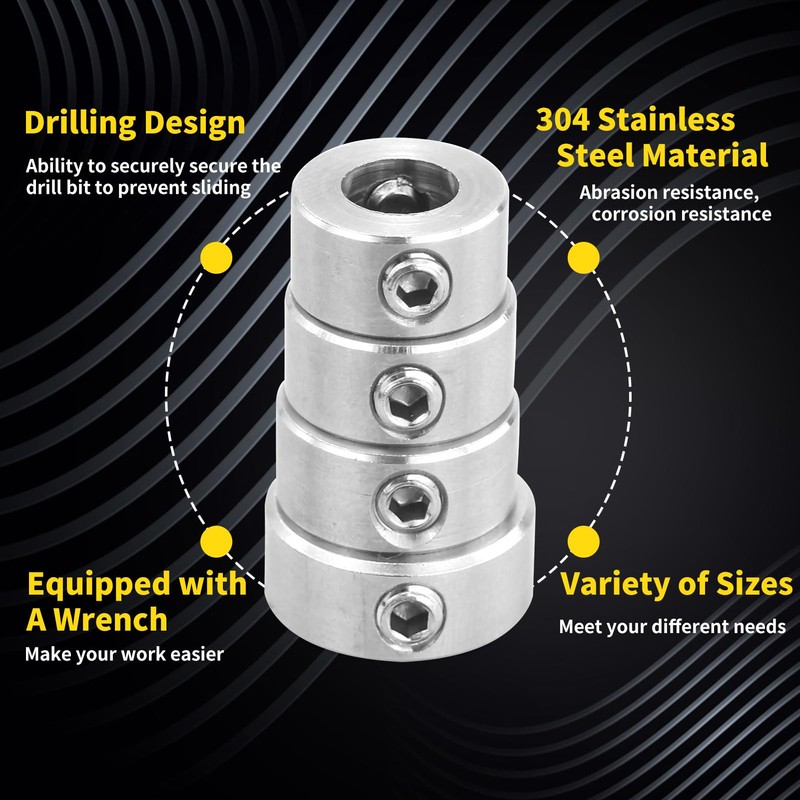 Drilling Design
Ability to securely secure the drill bit to prevent sliding

304 Stainless Steel Material
Abrasion resistance, corrosion resistance

Equipped with A Wrench
Make your work easier

Variety of Sizes
Meet your different needs