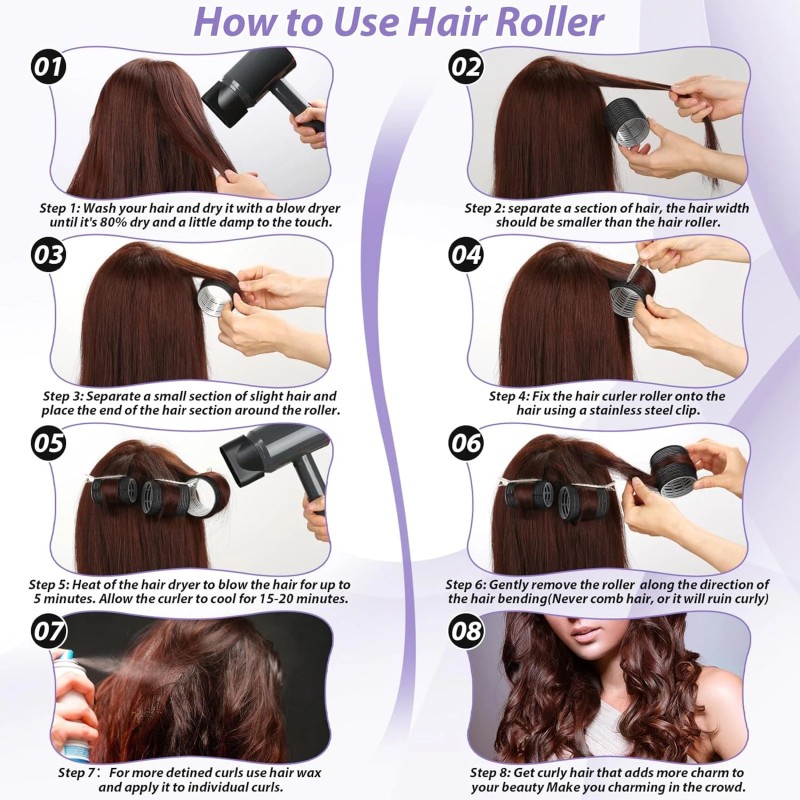 How to Use Hair Roller

01

Step 1: Wash your hair and dry it with a blow dryer until it's 80% dry and a little damp to the touch.

02

Step 2: separate a section of hair, the hair width should be smaller than the hair roller.

03

Step 3: Separate a small section of slight hair and place the end of the hair section around the roller.

04

Step 4: Fix the hair curler roller onto the hair using a stainless steel clip.

05

Step 5: Heat of the hair dryer to blow the hair for up to 5 minutes. Allow the curler to cool for 15-20 minutes.

06

Step 6: Gently remove the roller along the direction of the hair bending(Never comb hair, or it will ruin curly)

07

Step 7: For more detined curls use hair wax and apply it to individual curls.

08

Step 8: Get curly hair that adds more charm to your beauty Make you charming in the crowd.