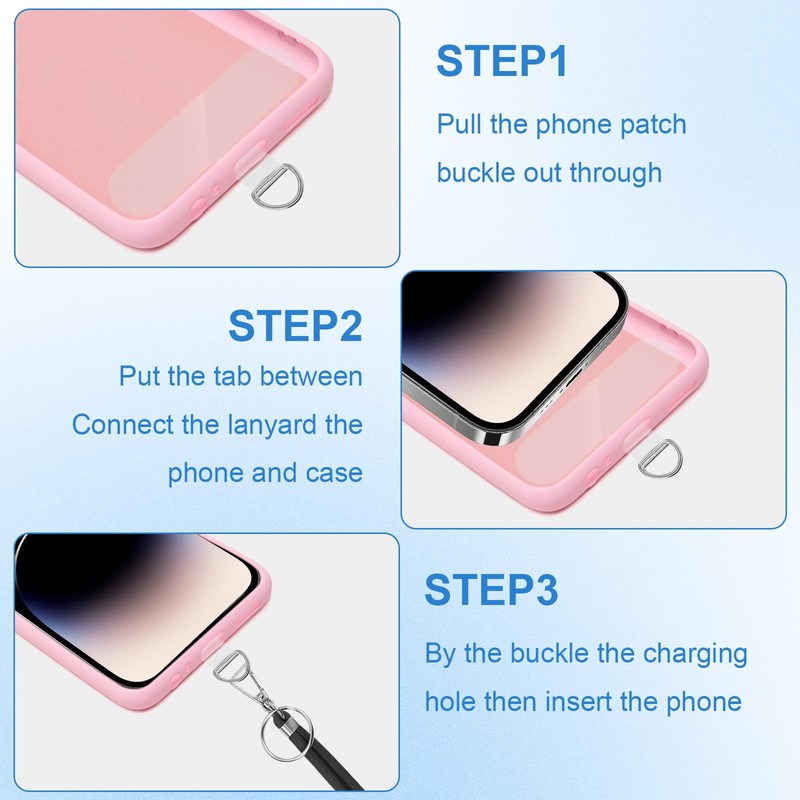 STEP1

Pull the phone patch buckle out through

STEP2

Put the tab between Connect the lanyard the phone and case

STEP3

By the buckle the charging hole then insert the phone