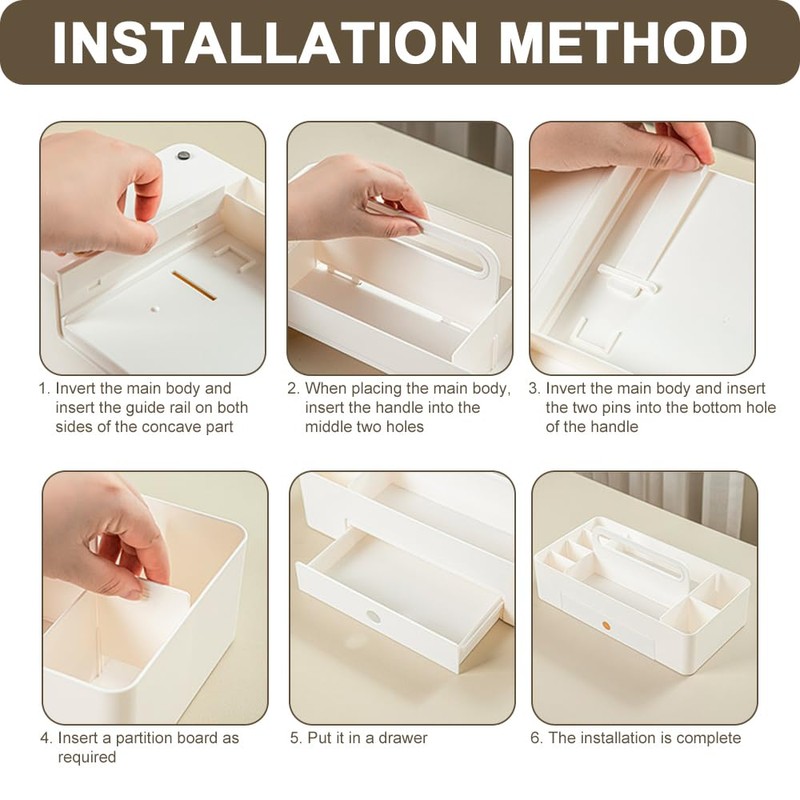 INSTALLATION METHOD

1. Invert the main body and insert the guide rail on both sides of the concave part

2. When placing the main body, insert the handle into the middle two holes

3. Invert the main body and insert the two pins into the bottom hole of the handle

4. Insert a partition board as required

5. Put it in a drawer

6. The installation is complete