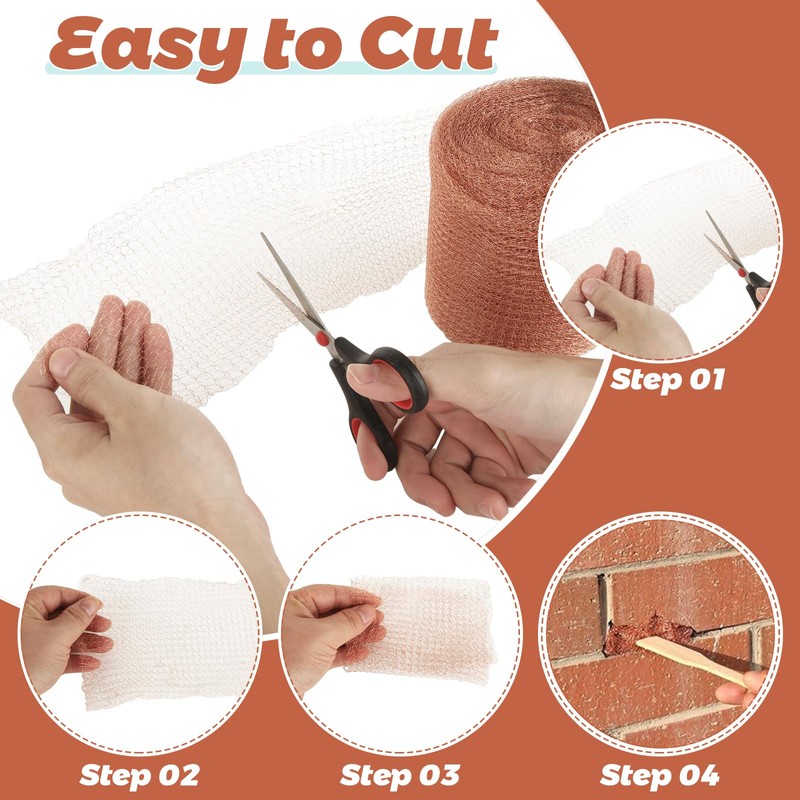 Easy to Cut

Step 01

Step 02

Step 03

Step 04