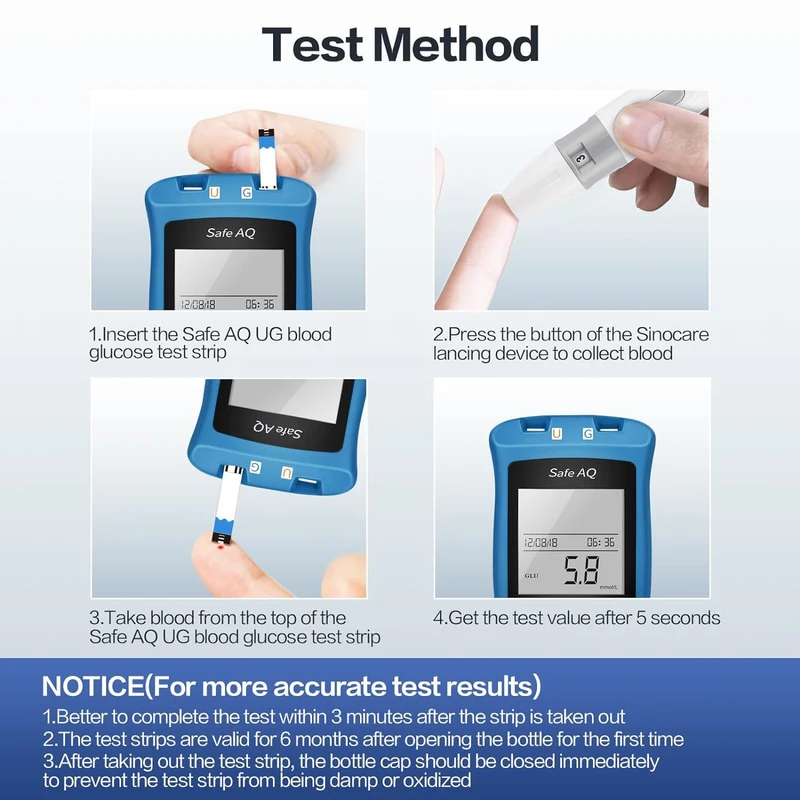 Test Method

U G
Safe AQ
12/08/18 06:36

1.Insert the Safe AQ UG blood glucose test strip

3

2.Press the button of the Sinocare lancing device to collect blood

Safe AQ
G U

3.Take blood from the top of the Safe AQ UG blood glucose test strip

U G
Safe AQ
12/08/18 06:36
GLU 5.8 mmol/L

4.Get the test value after 5 seconds

NOTICE(For more accurate test results)
1.Better to complete the test within 3 minutes after the strip is taken out
2.The test strips are valid for 6 months after opening the bottle for the first time
3.After taking out the test strip, the bottle cap should be closed immediately to prevent the test strip from being damp or oxidized