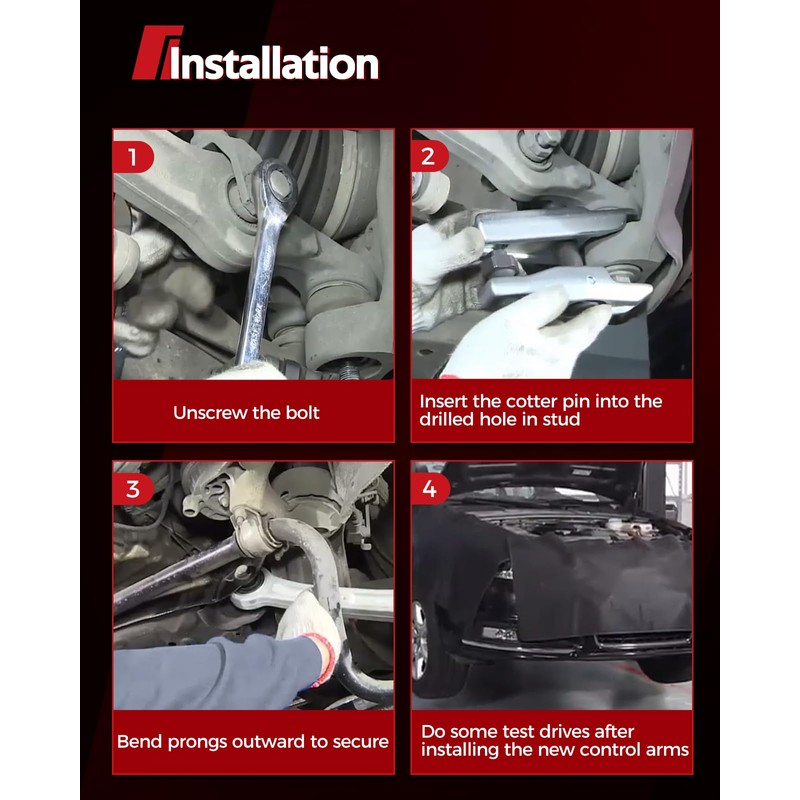 Installation

1

Unscrew the bolt

2

Insert the cotter pin into the drilled hole in stud

3

Bend prongs outward to secure

4

Do some test drives after installing the new control arms