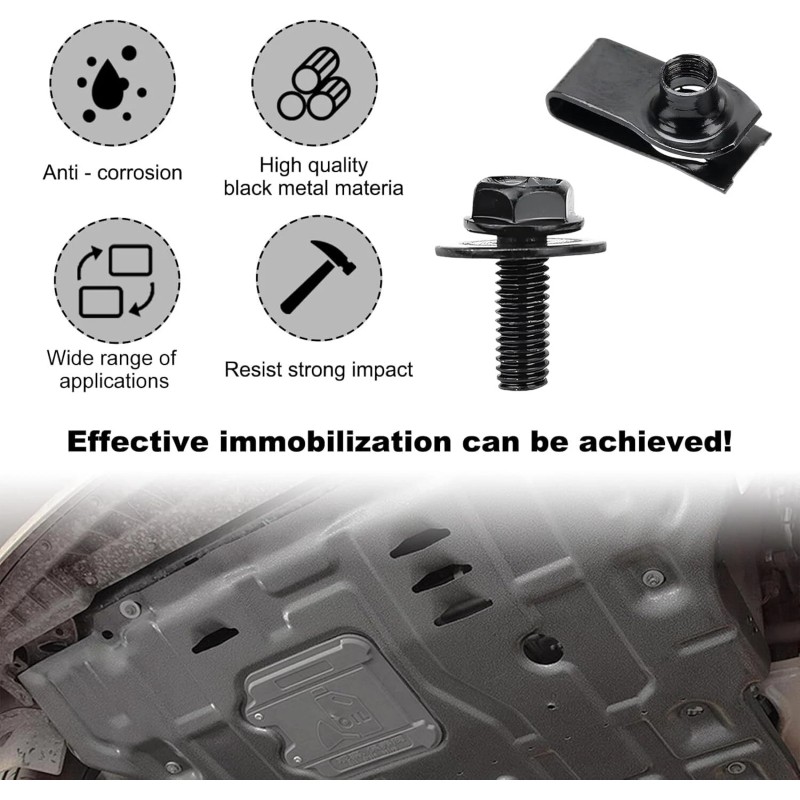 Anti - corrosion

High quality black metal materia

Wide range of applications

Resist strong impact

Effective immobilization can be achieved!

OIL