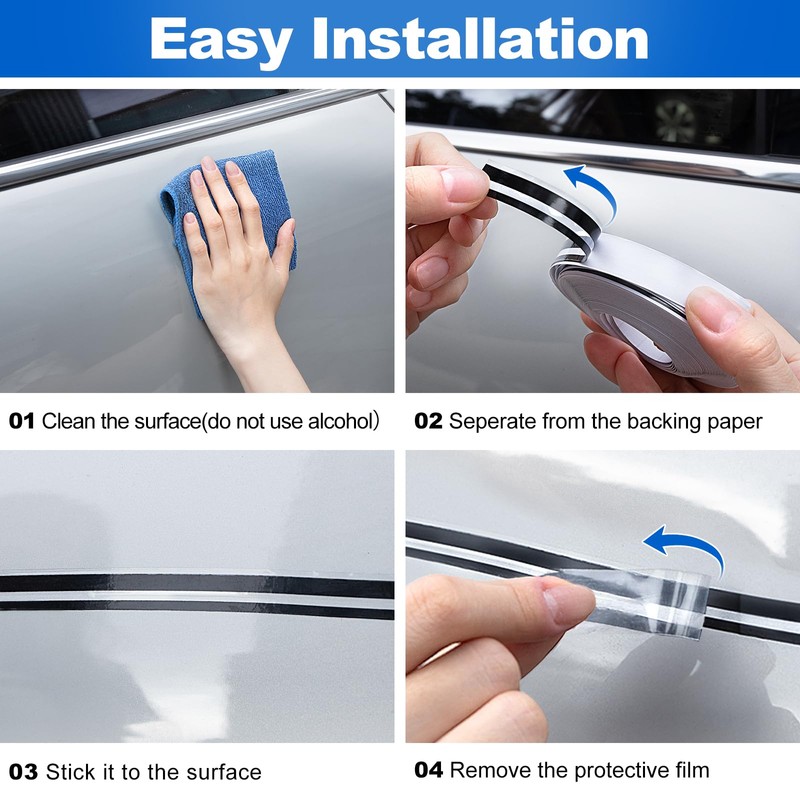 Easy Installation

01 Clean the surface(do not use alcohol)

02 Seperate from the backing paper

03 Stick it to the surface

04 Remove the protective film