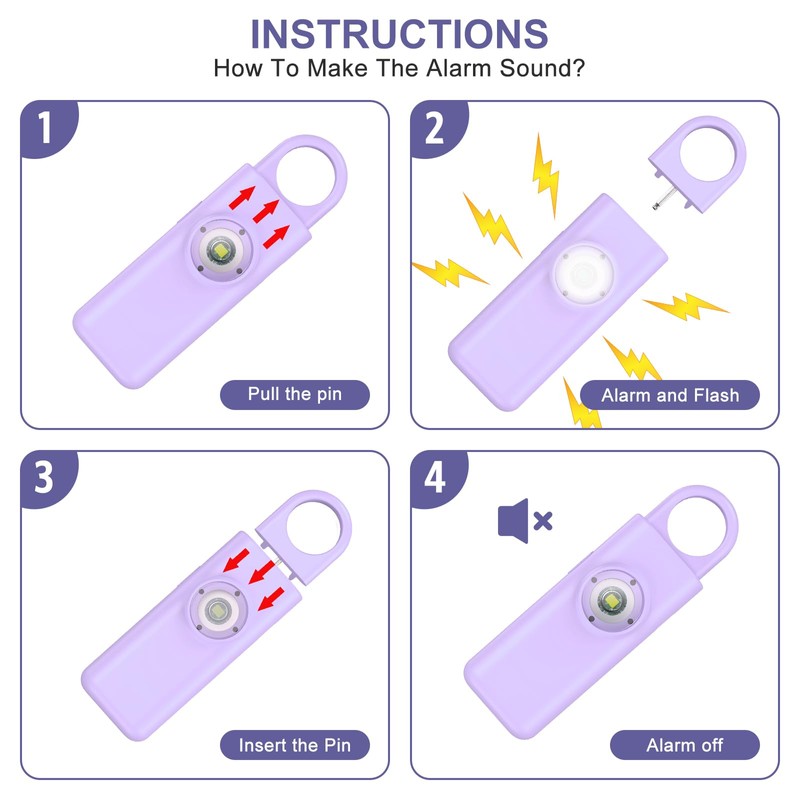 INSTRUCTIONS
How To Make The Alarm Sound?

1
Pull the pin

2
Alarm and Flash

3
Insert the Pin

4
Alarm off