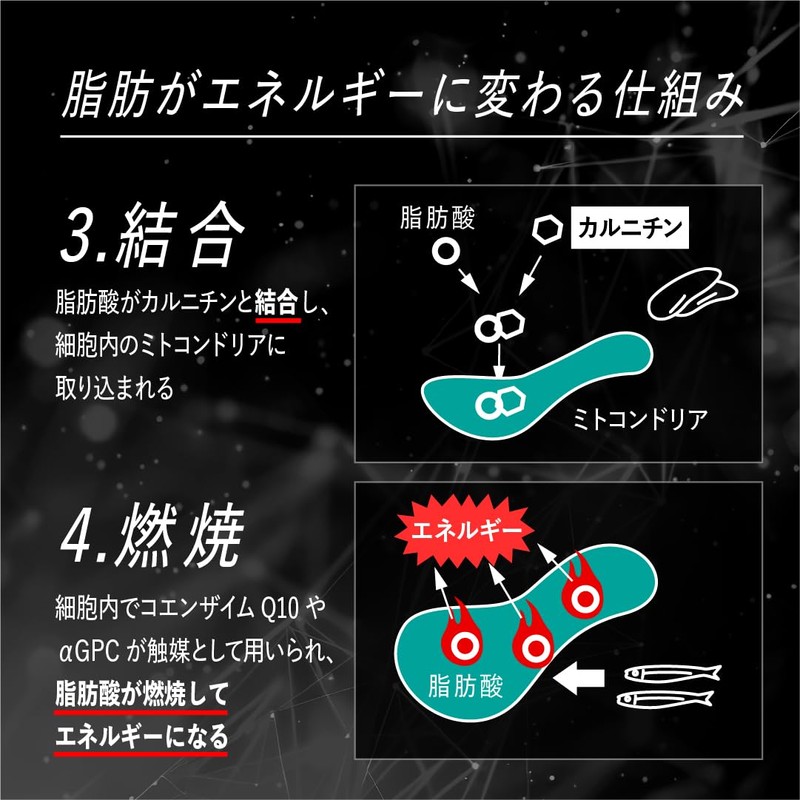 脂肪がエネルギーに変わる仕組み

3.結合

脂肪酸がカルニチンと結合し、細胞内のミトコンドリアに取り込まれる

脂肪酸

カルニチン

ミトコンドリア

4.燃焼

細胞内でコエンザイム Q10 や αGPC が触媒として用いられ、脂肪酸が燃焼してエネルギーになる

エネルギー

脂肪酸