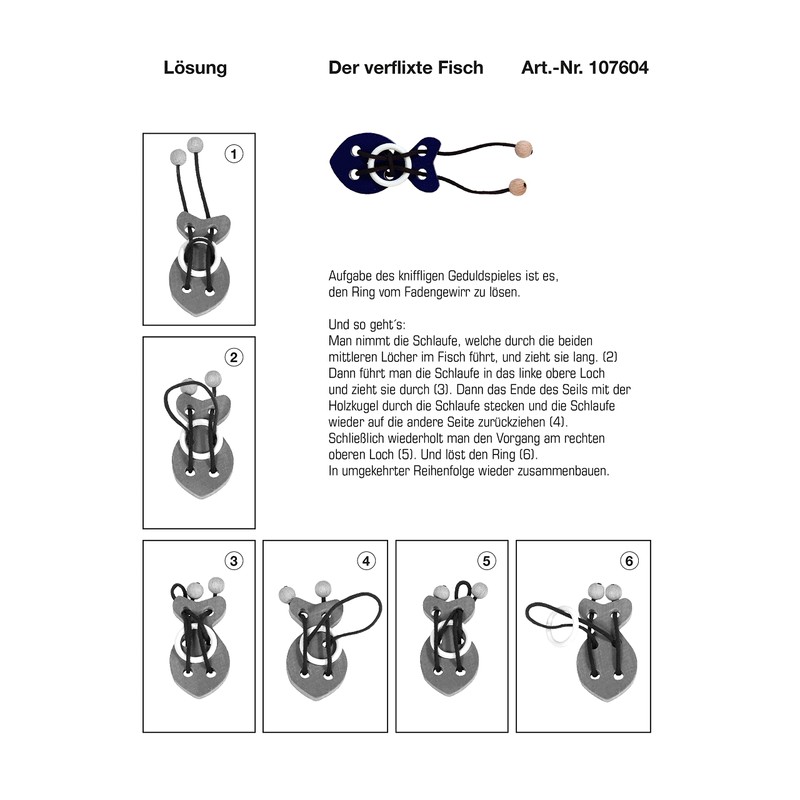 Lösung Der verflixte Fisch Art.-Nr. 107604

1

2

Aufgabe des kniffligen Geduldspieles ist es, den Ring vom Fadengewirr zu lösen.

Und so geht´s:
Man nimmt die Schlaufe, welche durch die beiden mittleren Löcher im Fisch führt, und zieht sie lang. (2) Dann führt man die Schlaufe in das linke obere Loch und zieht sie durch (3). Dann das Ende des Seils mit der Holzkugel durch die Schlaufe stecken und die Schlaufe wieder auf die andere Seite zurückziehen (4). Schließlich wiederholt man den Vorgang am rechten oberen Loch (5). Und löst den Ring (6).
In umgekehrter Reihenfolge wieder zusammenbauen.

3

4

5

6