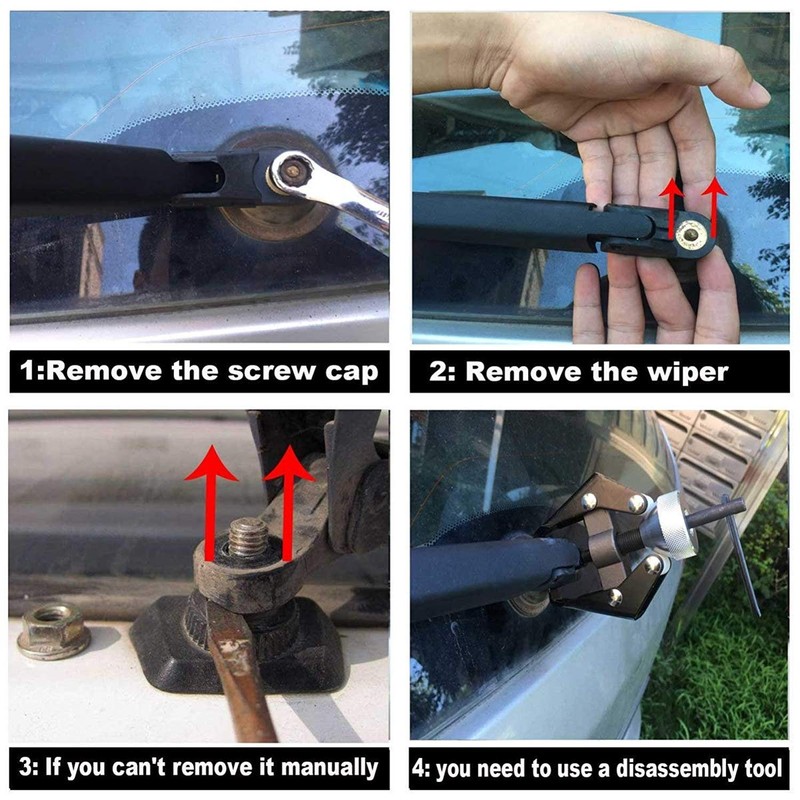 1:Remove the screw cap

2: Remove the wiper

3: If you can't remove it manually

4: you need to use a disassembly tool