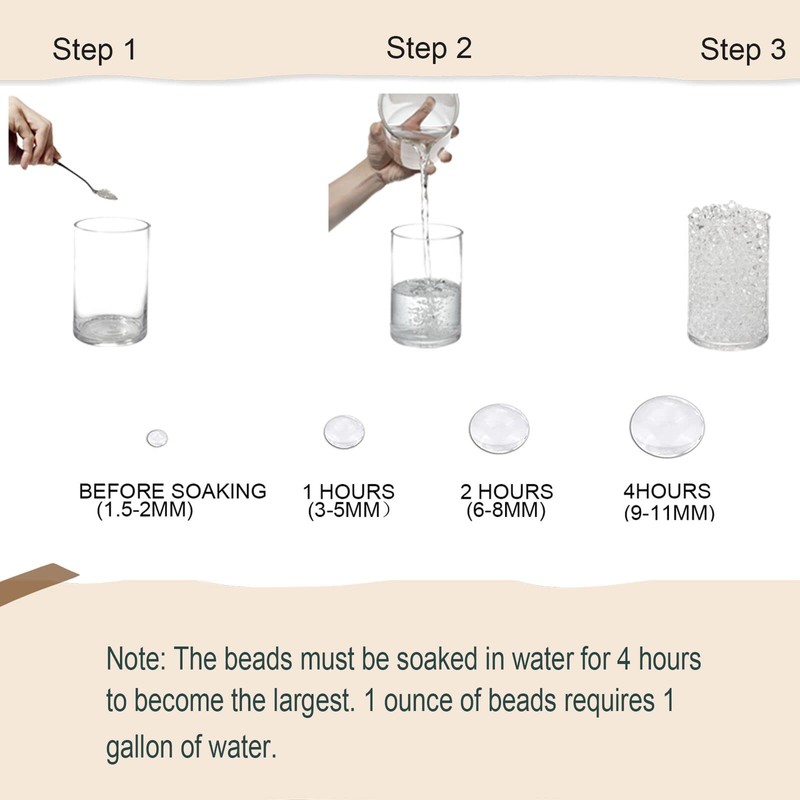 Step 1

Step 2

Step 3

BEFORE SOAKING
(1.5-2MM)

1 HOURS
(3-5MM)

2 HOURS
(6-8MM)

4HOURS
(9-11MM)

Note: The beads must be soaked in water for 4 hours to become the largest. 1 ounce of beads requires 1 gallon of water.