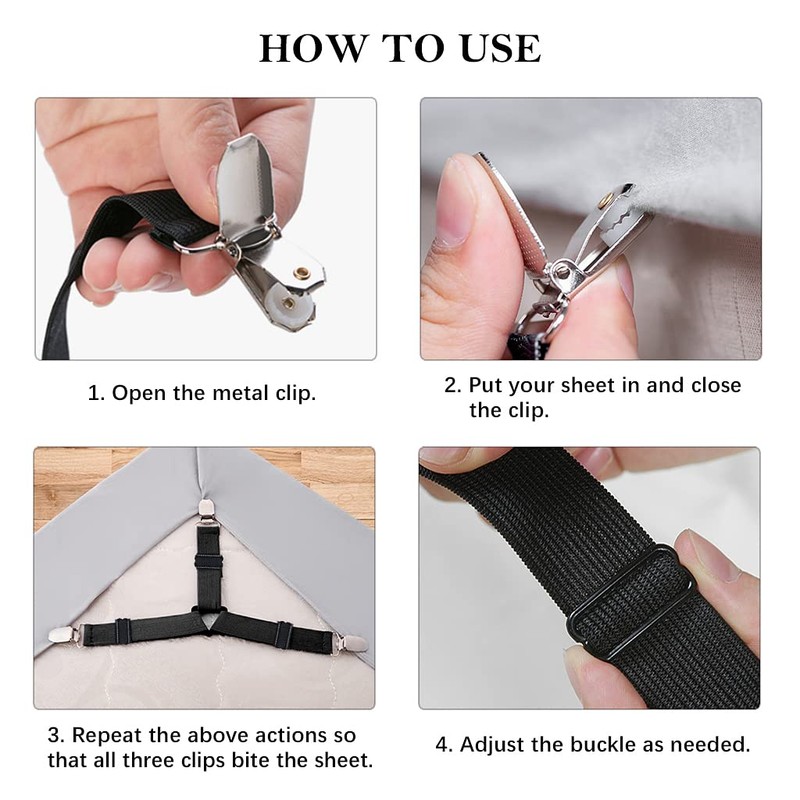 HOW TO USE

1. Open the metal clip.

2. Put your sheet in and close the clip.

3. Repeat the above actions so that all three clips bite the sheet.

4. Adjust the buckle as needed.