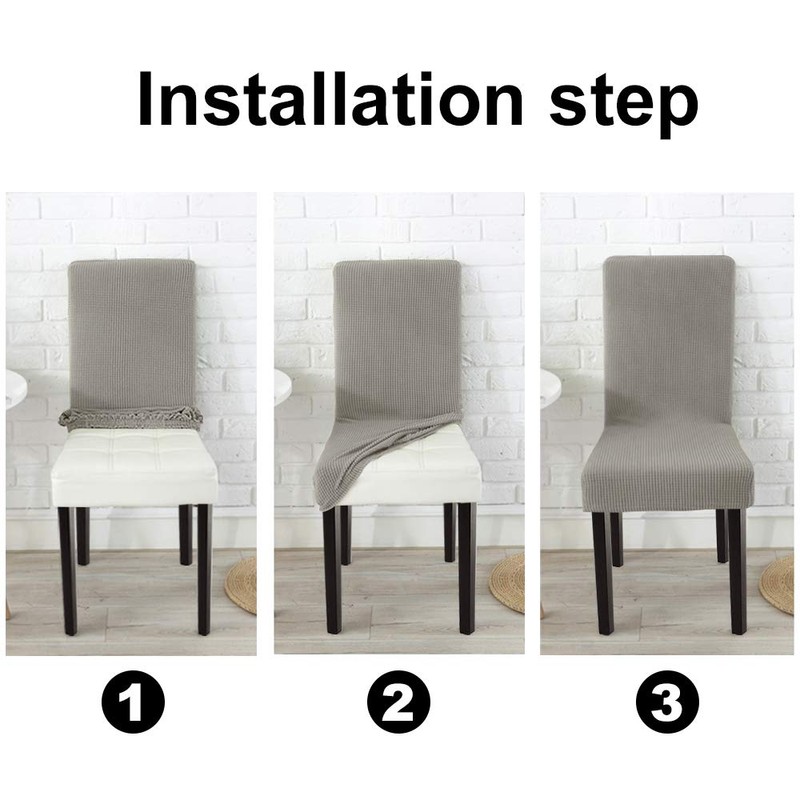 Installation step

1

2

3