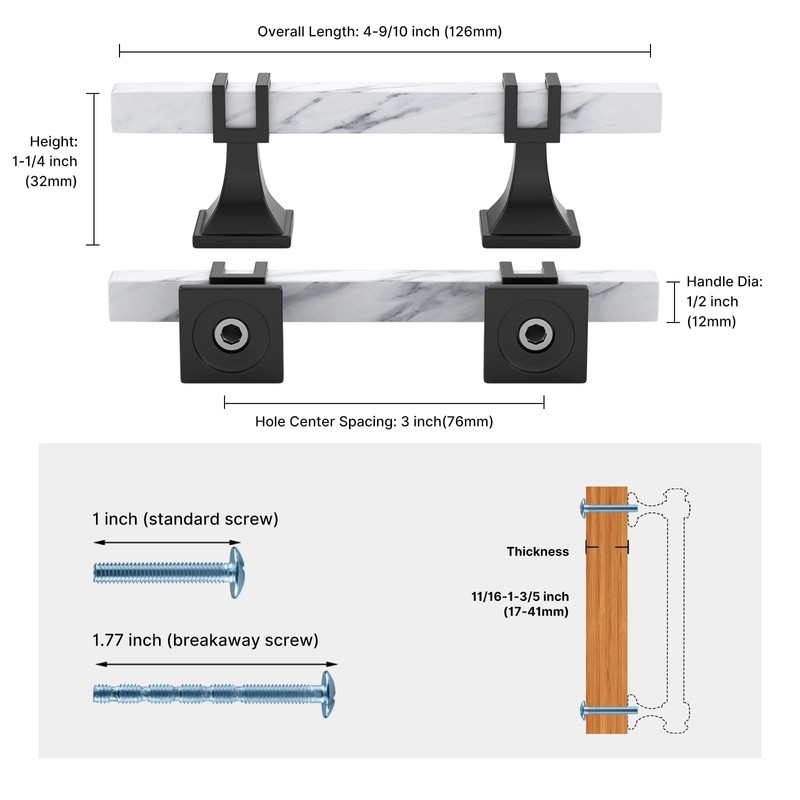 Overall Length: 4-9/10 inch (126mm)

Height:
1-1/4 inch
(32mm)

Handle Dia:
1/2 inch
(12mm)

Hole Center Spacing: 3 inch(76mm)

1 inch (standard screw)

1.77 inch (breakaway screw)

Thickness

11/16-1-3/5 inch
(17-41mm)