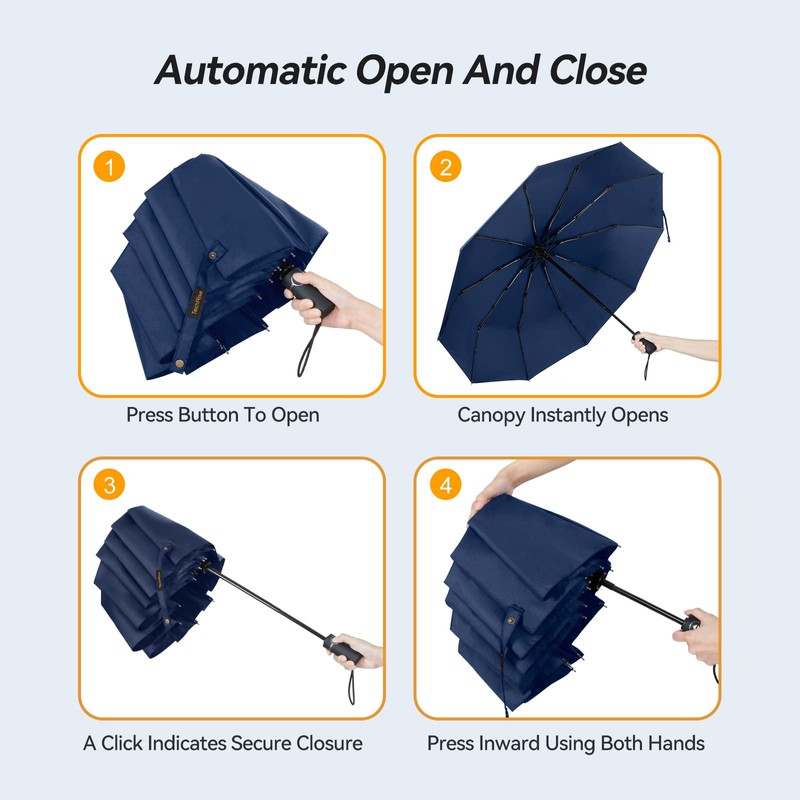 Automatic Open And Close

1

TechRise

Press Button To Open

2

Canopy Instantly Opens

3

A Click Indicates Secure Closure

4

Press Inward Using Both Hands