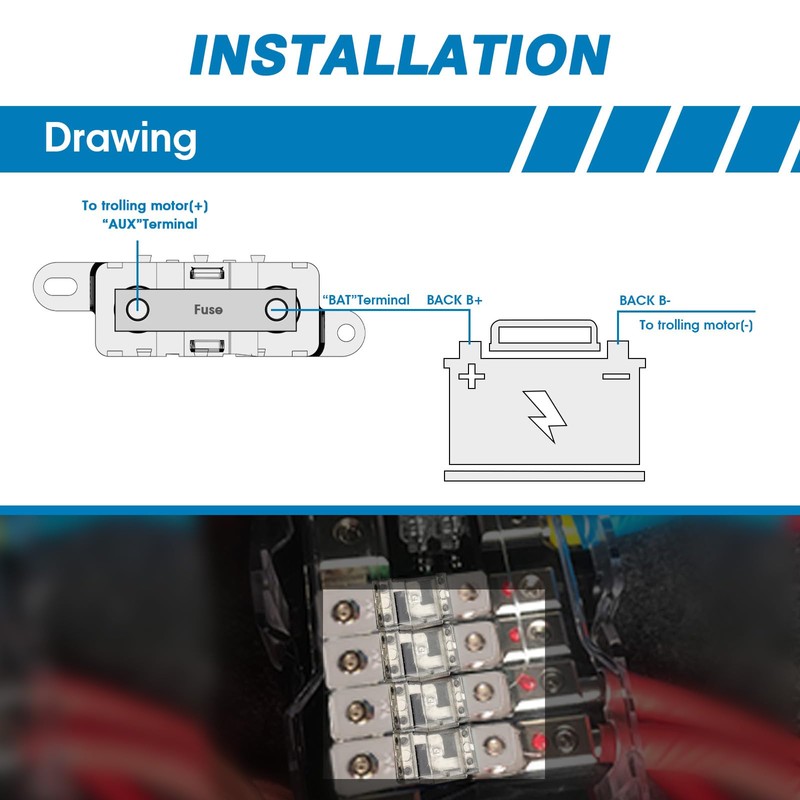 INSTALLATION

Drawing

To trolling motor(+)
"AUX"Terminal

Fuse

"BAT"Terminal

BACK B+

BACK B-
To trolling motor(-)