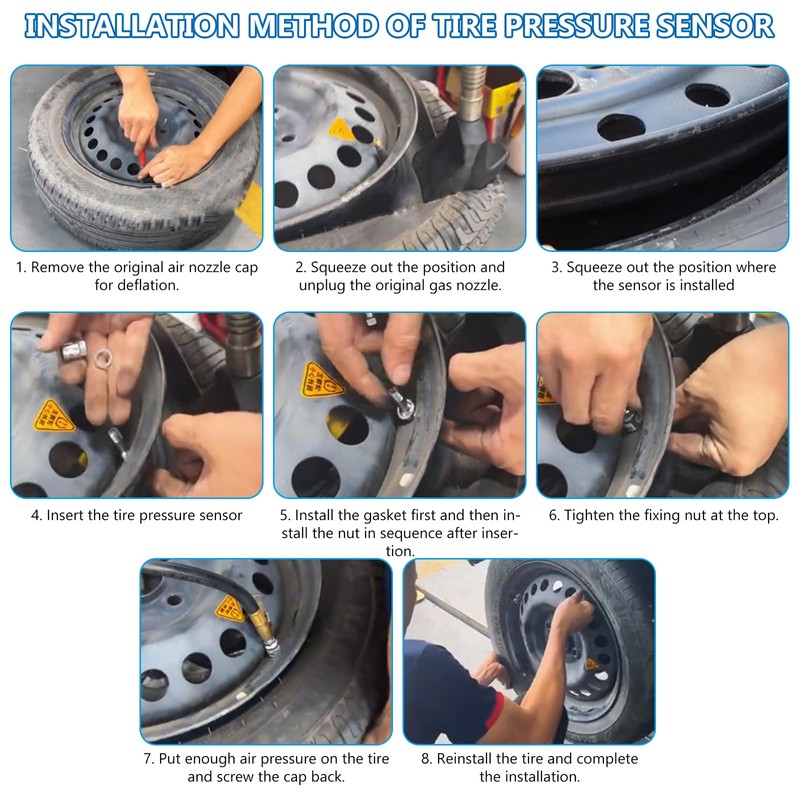 INSTALLATION METHOD OF TIRE PRESSURE SENSOR

1. Remove the original air nozzle cap for deflation.

2. Squeeze out the position and unplug the original gas nozzle.

3. Squeeze out the position where the sensor is installed

4. Insert the tire pressure sensor

5. Install the gasket first and then install the nut in sequence after insertion.

6. Tighten the fixing nut at the top.

7. Put enough air pressure on the tire and screw the cap back.

8. Reinstall the tire and complete the installation.