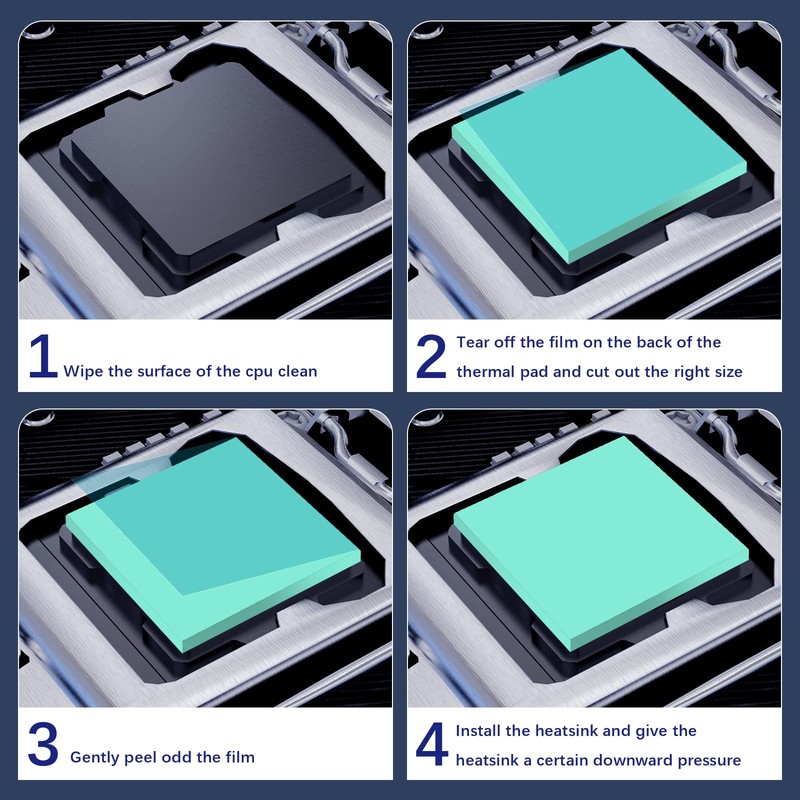 1 Wipe the surface of the cpu clean

2 Tear off the film on the back of the thermal pad and cut out the right size

3 Gently peel odd the film

4 Install the heatsink and give the heatsink a certain downward pressure