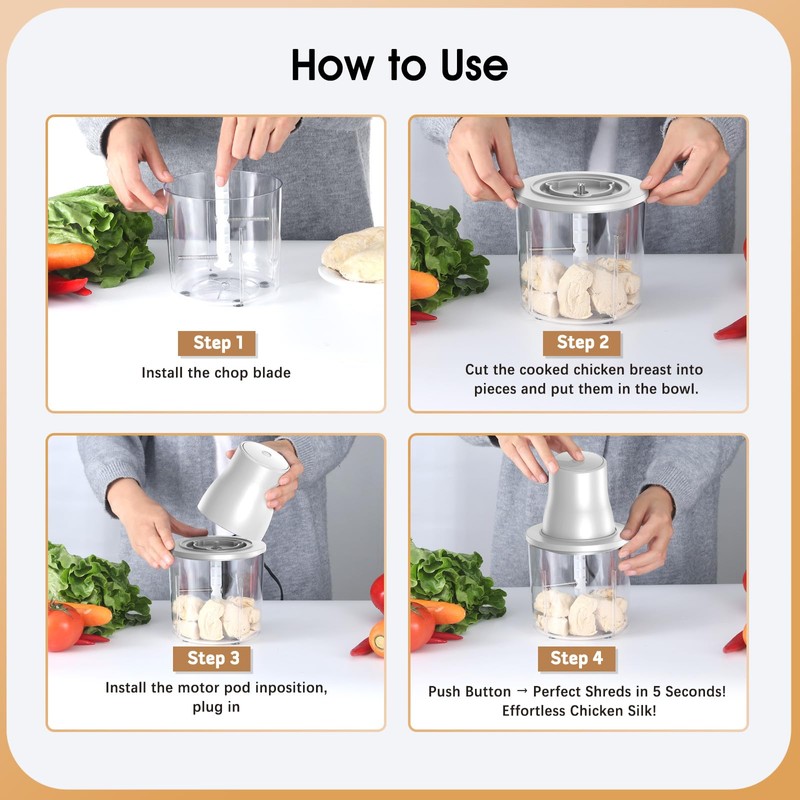 How to Use

Step 1

Install the chop blade

Step 2

Cut the cooked chicken breast into pieces and put them in the bowl.

Step 3

Install the motor pod inposition, plug in

Step 4

Push Button → Perfect Shreds in 5 Seconds! Effortless Chicken Silk!