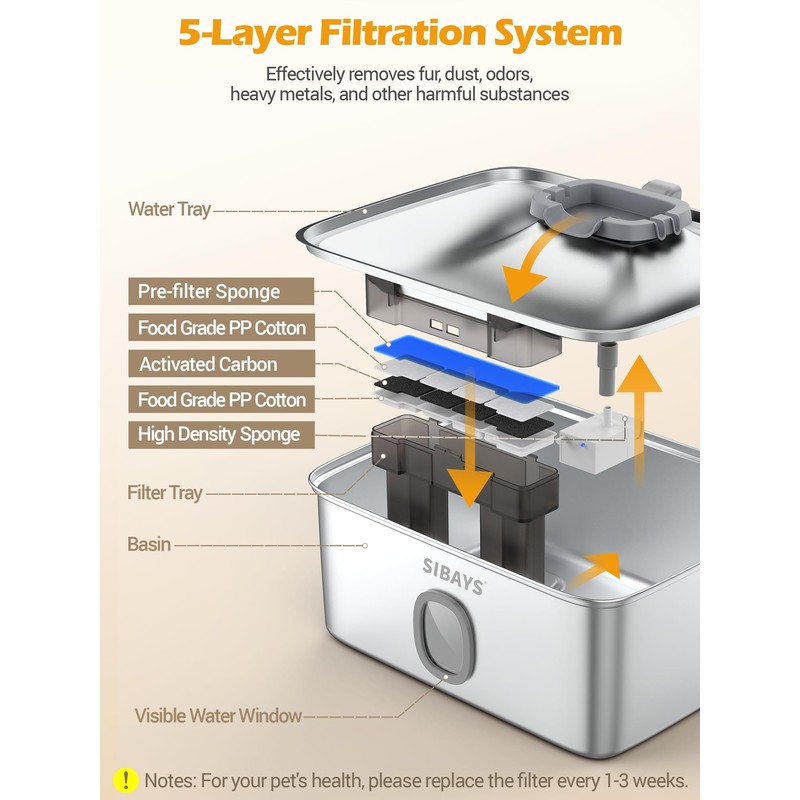 5-Layer Filtration System

Effectively removes fur, dust, odors, heavy metals, and other harmful substances

Water Tray

Pre-filter Sponge

Food Grade PP Cotton

Activated Carbon

Food Grade PP Cotton

High Density Sponge

Filter Tray

Basin

SIBAYS

Visible Water Window

! Notes: For your pet's health, please replace the filter every 1-3 weeks.