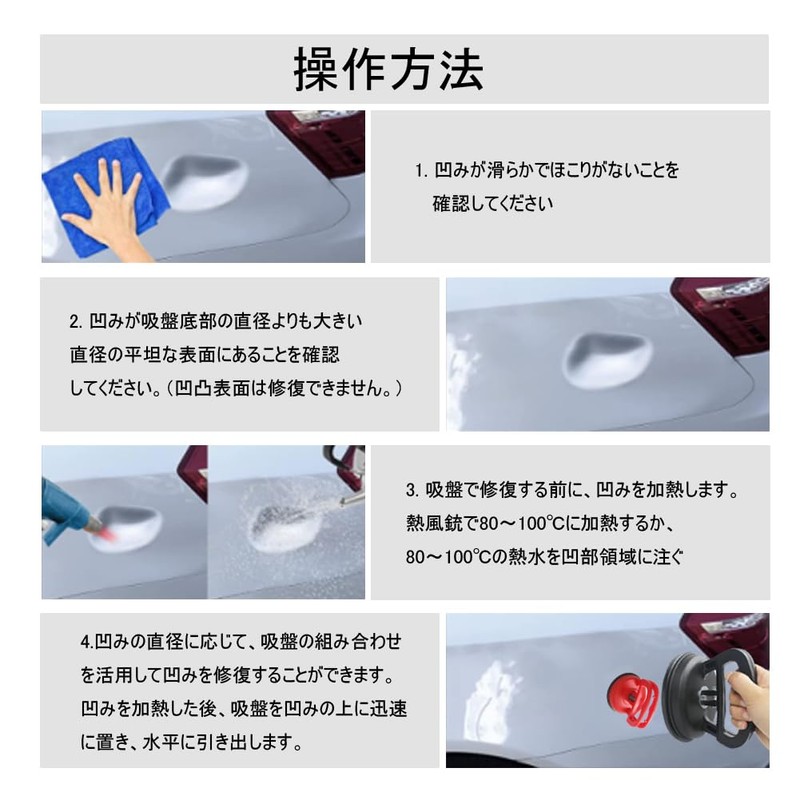 操作方法

1. 凹みが滑らかでほこりがないことを確認してください

2. 凹みが吸盤底部の直径よりも大きい直径の平坦な表面にあることを確認してください。（凹凸表面は修復できません。）

3. 吸盤で修復する前に、凹みを加熱します。熱風銃で80～100℃に加熱するか、80～100℃の熱水を凹部領域に注ぐ

4.凹みの直径に応じて、吸盤の組み合わせを活用して凹みを修復することができます。凹みを加熱した後、吸盤を凹みの上に迅速に置き、水平に引き出します。