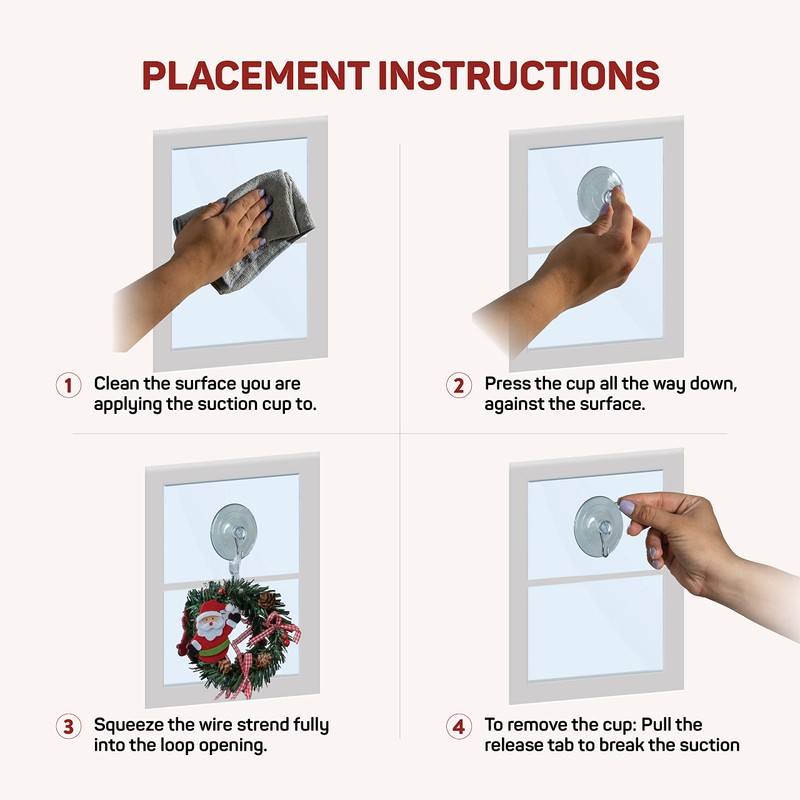 PLACEMENT INSTRUCTIONS

1 Clean the surface you are applying the suction cup to.

2 Press the cup all the way down, against the surface.

3 Squeeze the wire strend fully into the loop opening.

4 To remove the cup: Pull the release tab to break the suction