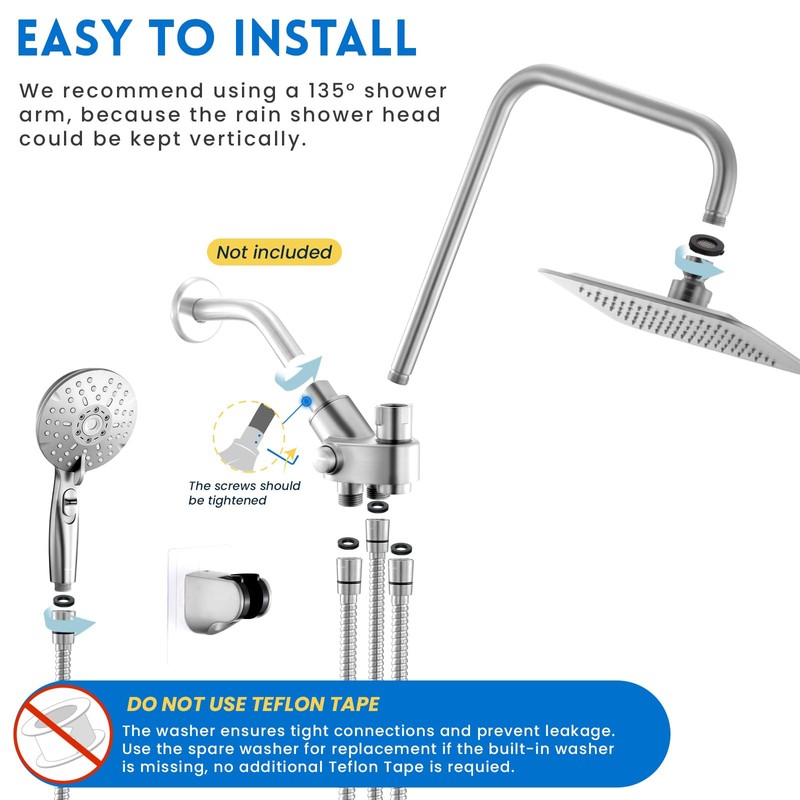 EASY TO INSTALL

We recommend using a 135° shower arm, because the rain shower head could be kept vertically.

Not included

The screws should be tightened

DO NOT USE TEFLON TAPE

The washer ensures tight connections and prevent leakage. Use the spare washer for replacement if the built-in washer is missing, no additional Teflon Tape is requied.