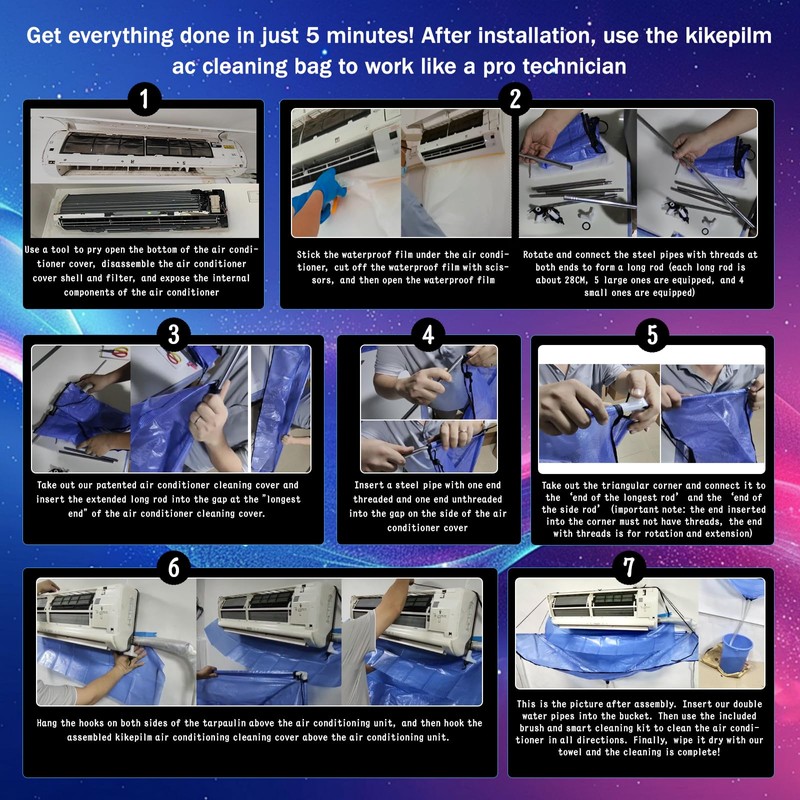 Get everything done in just 5 minutes! After installation, use the kikepilm ac cleaning bag to work like a pro technician

1

Use a tool to pry open the bottom of the air conditioner cover, disassemble the air conditioner cover shell and filter, and expose the internal components of the air conditioner

2

Stick the waterproof film under the air conditioner, cut off the waterproof film with scissors, and then open the waterproof film

Rotate and connect the steel pipes with threads at both ends to form a long rod (each long rod is about 28CM, 5 large ones are equipped, and 4 small ones are equipped)

3

Take out our patented air conditioner cleaning cover and insert the extended long rod into the gap at the "longest end" of the air conditioner cleaning cover.

4

Insert a steel pipe with one end threaded and one end unthreaded into the gap on the side of the air conditioner cover

5

Take out the triangular corner and connect it to the 'end of the longest rod' and the 'end of the side rod' (important note: the end inserted into the corner must not have threads, the end with threads is for rotation and extension)

6

Hang the hooks on both sides of the tarpaulin above the air conditioning unit, and then hook the assembled kikepilm air conditioning cleaning cover above the air conditioning unit.

7

This is the picture after assembly. Insert our double water pipes into the bucket. Then use the included brush and smart cleaning kit to clean the air conditioner in all directions. Finally, wipe it dry with our towel and the cleaning is complete!