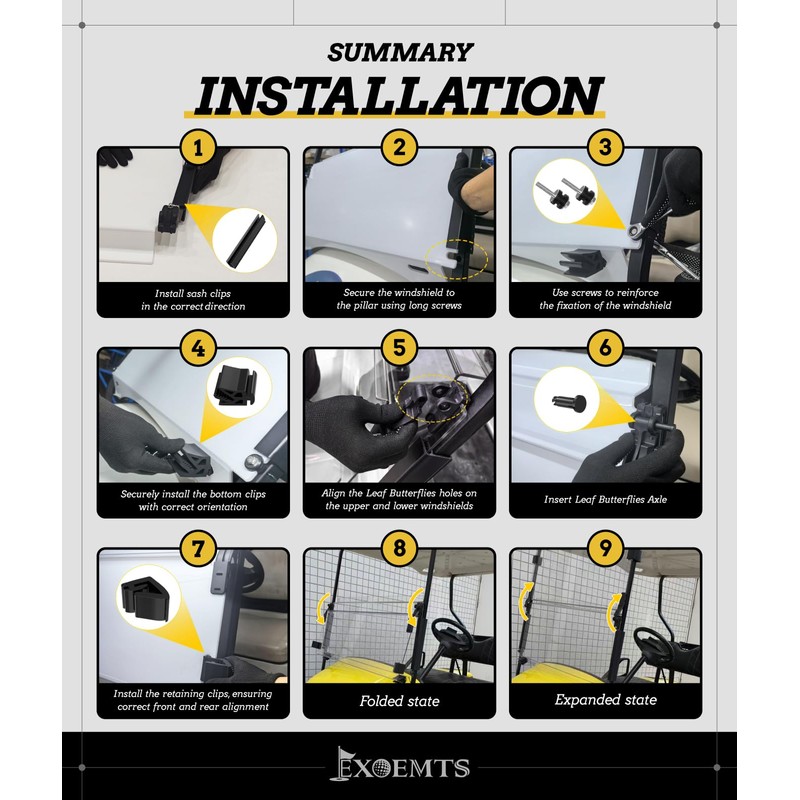 SUMMARY
INSTALLATION

1
Install sash clips in the correct direction

2
Secure the windshield to the pillar using long screws

3
Use screws to reinforce the fixation of the windshield

4
Securely install the bottom clips with correct orientation

5
Align the Leaf Butterflies holes on the upper and lower windshields

6
Insert Leaf Butterflies Axle

7
Install the retaining clips, ensuring correct front and rear alignment

8
Folded state

9
Expanded state

EXOEMTS