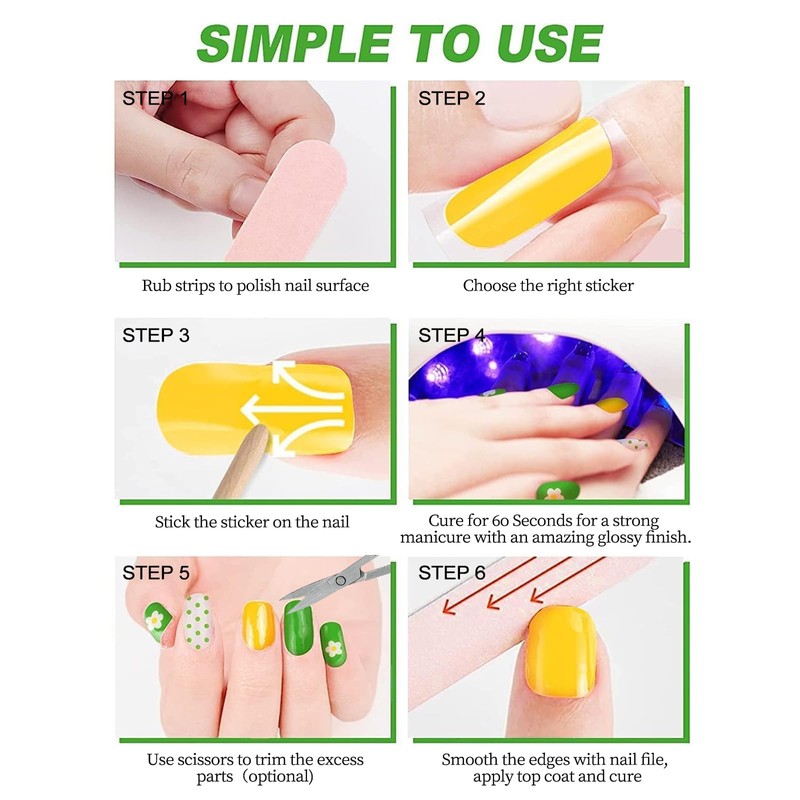 SIMPLE TO USE

STEP 1

Rub strips to polish nail surface

STEP 2

Choose the right sticker

STEP 3

Stick the sticker on the nail

STEP 4

Cure for 60 Seconds for a strong manicure with an amazing glossy finish.

STEP 5

Use scissors to trim the excess parts（optional)

STEP 6

Smooth the edges with nail file, apply top coat and cure