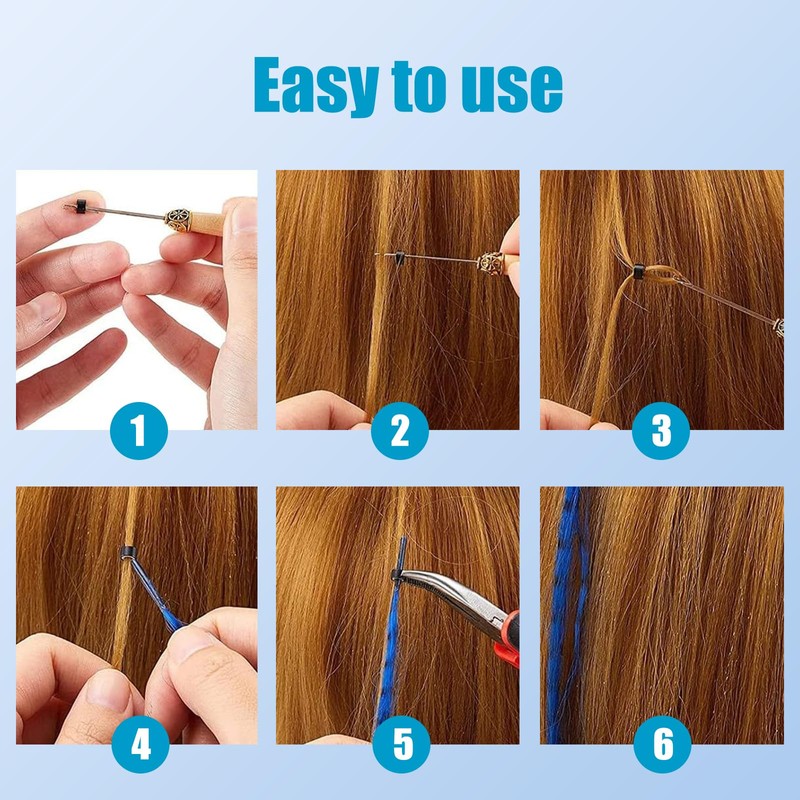 Easy to use

1

2

3

4

5

6