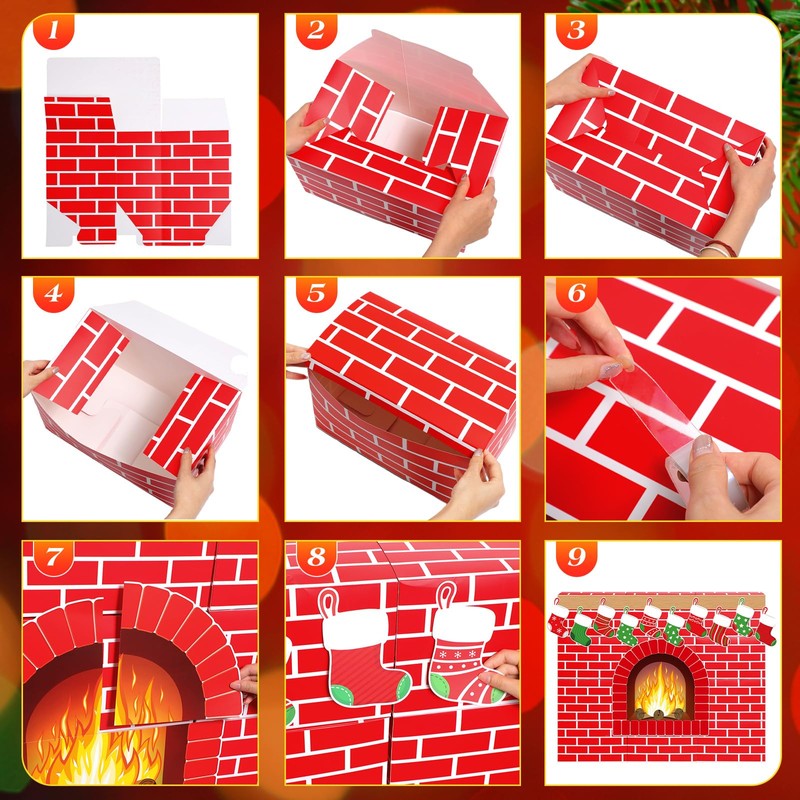 1
2
3
4
5
6
7
8
9