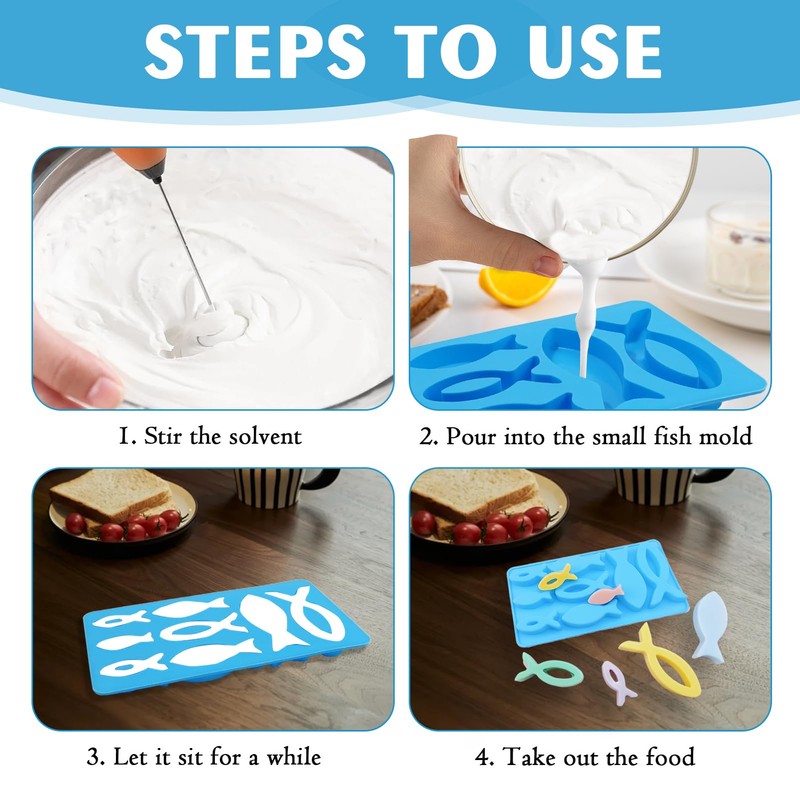 STEPS TO USE

1. Stir the solvent

2. Pour into the small fish mold

3. Let it sit for a while

4. Take out the food